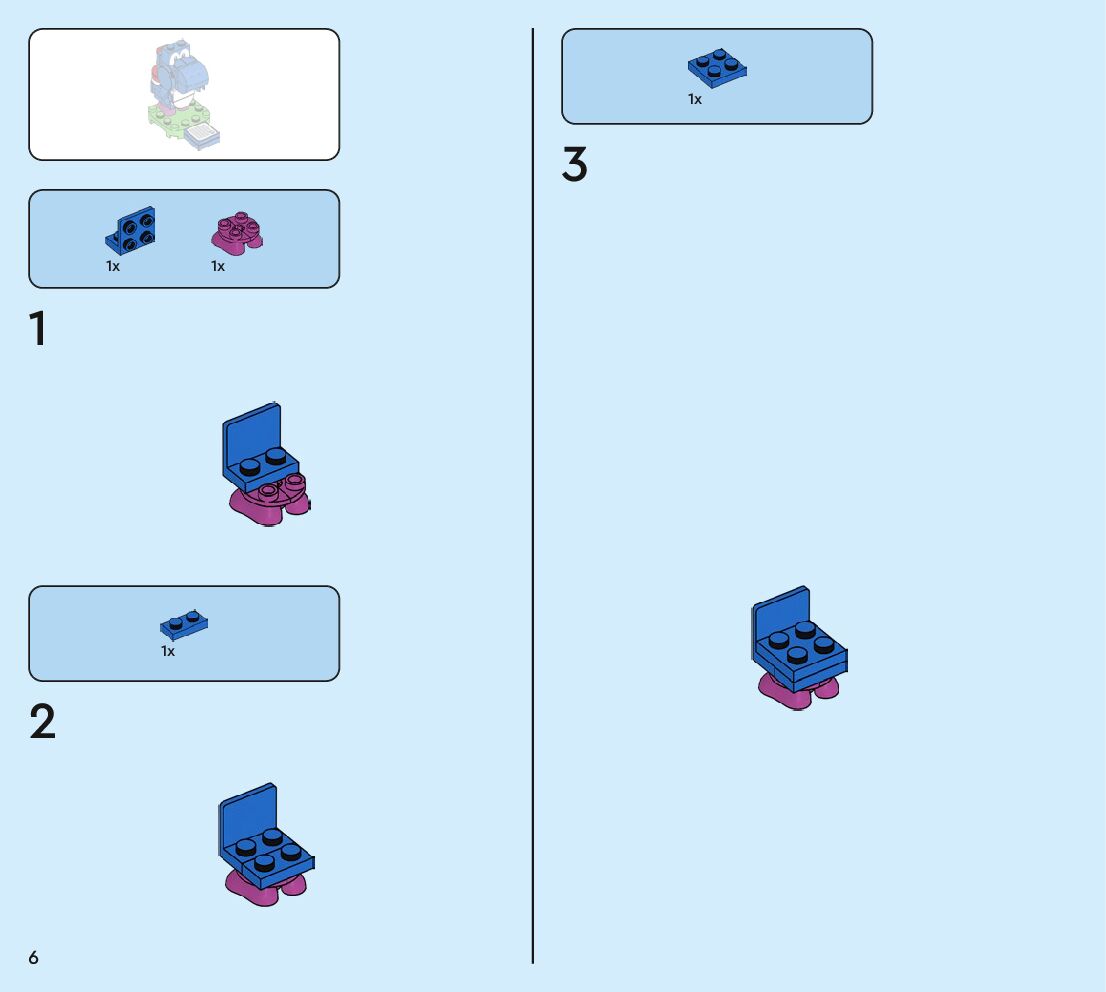 1x 1x

1

1x

2

6

1x

3