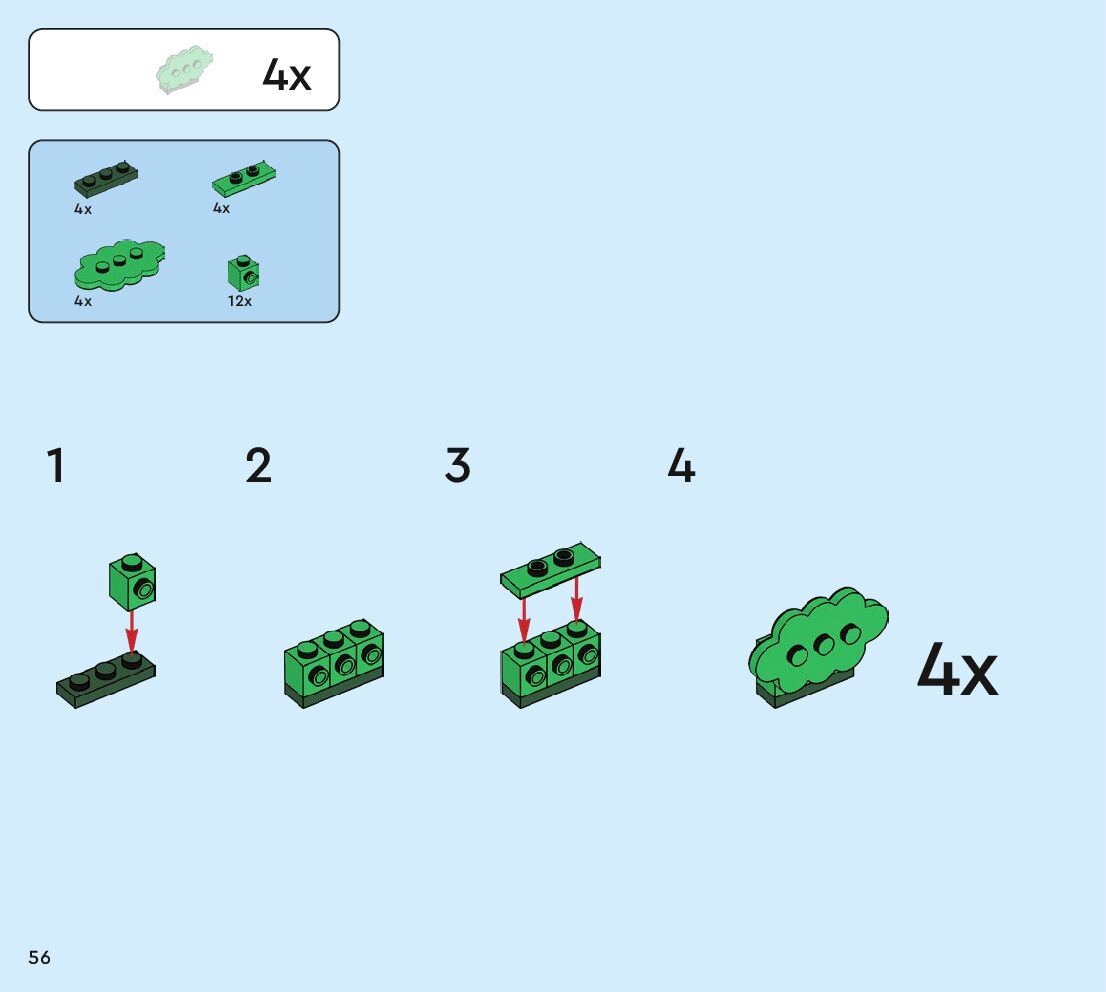 4x

4x
4x
4x
12x

1
2
3
4

4x

56