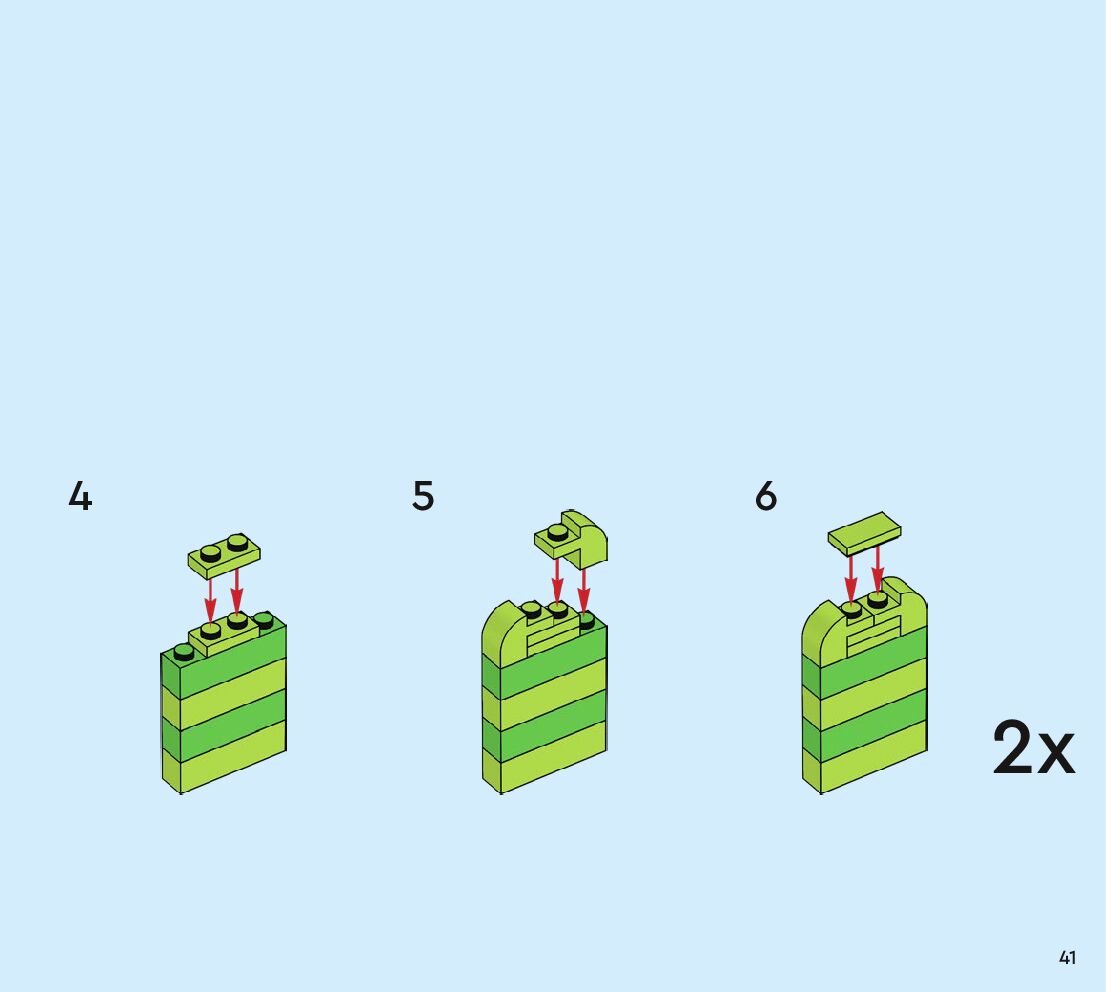 4

5

6

2x

41