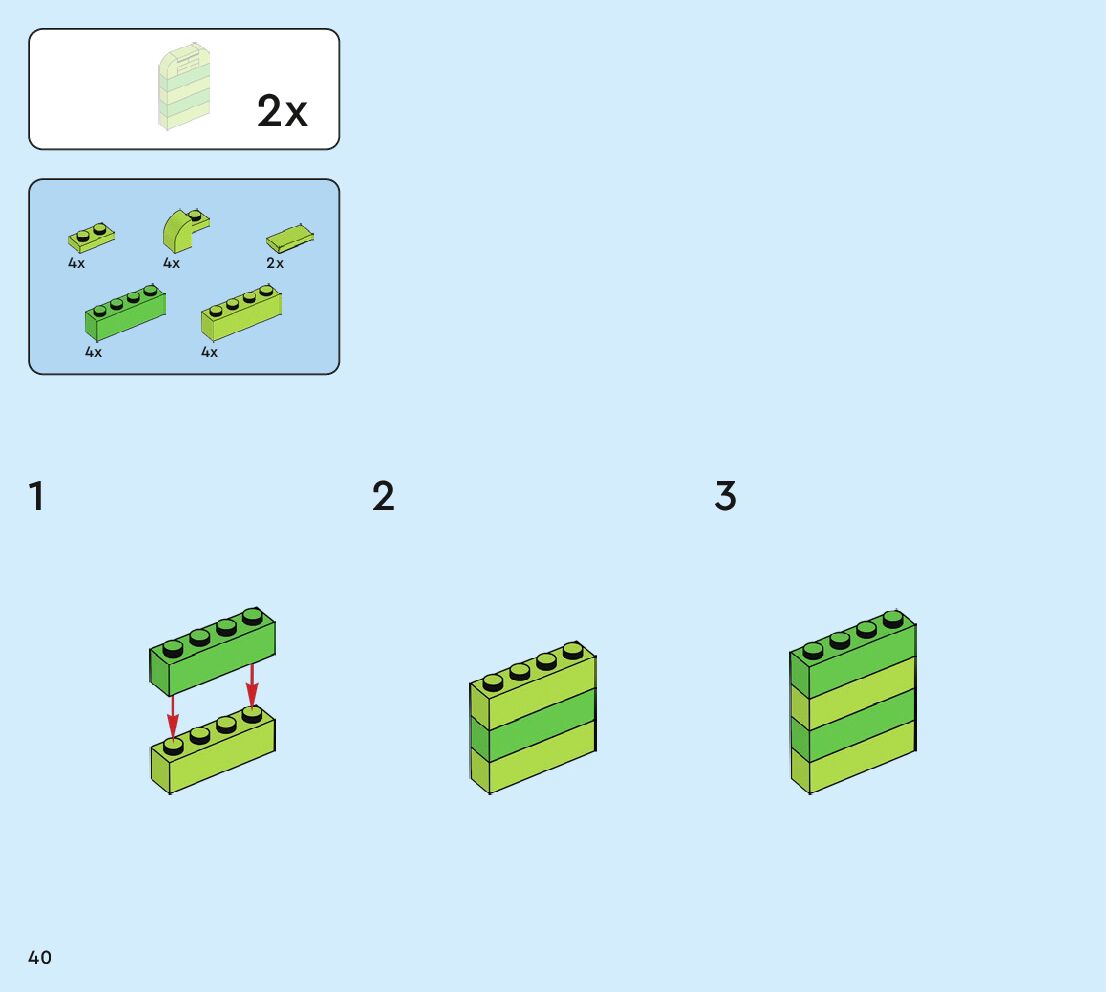 2x

4x
4x
2x
4x
4x

1

2

3

40