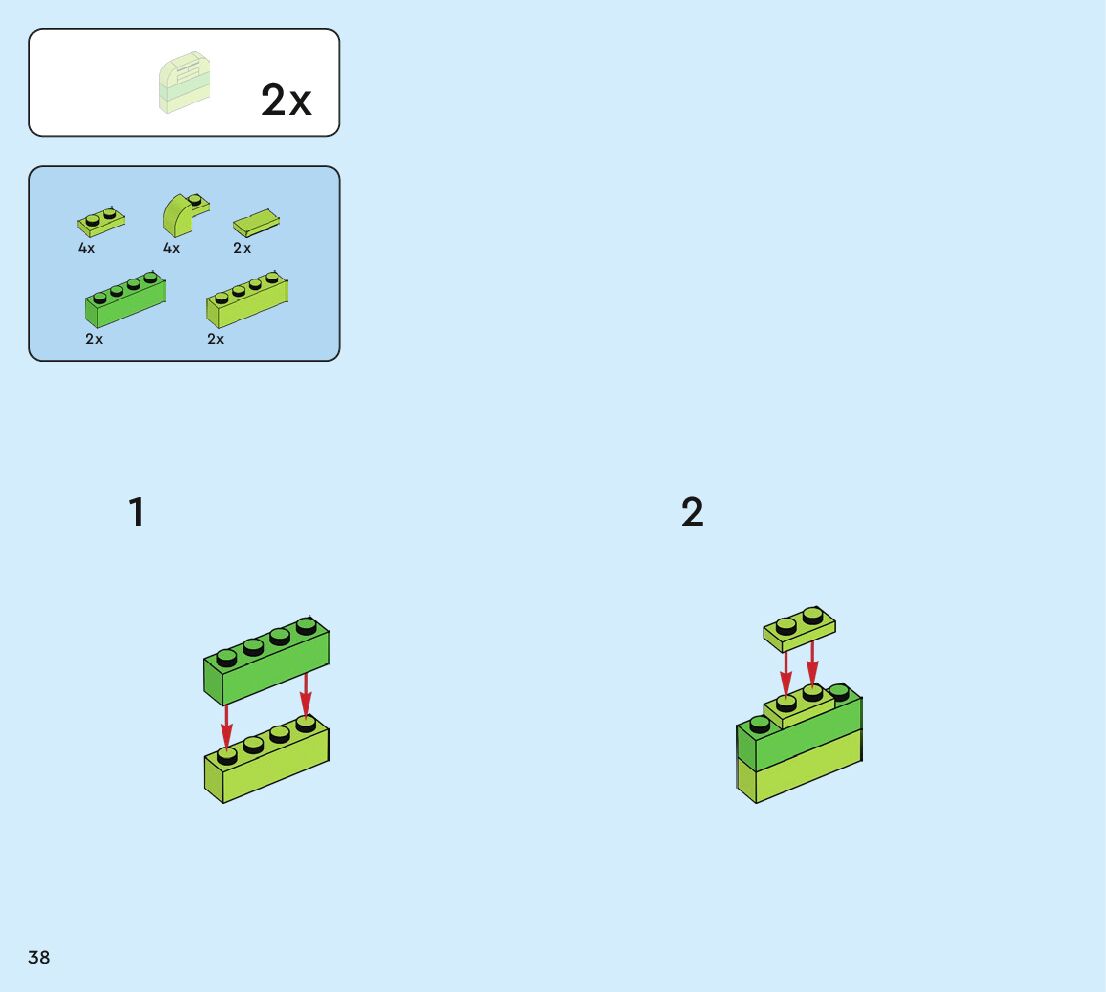 2x

4x
4x
2x
2x
2x

1

2

38