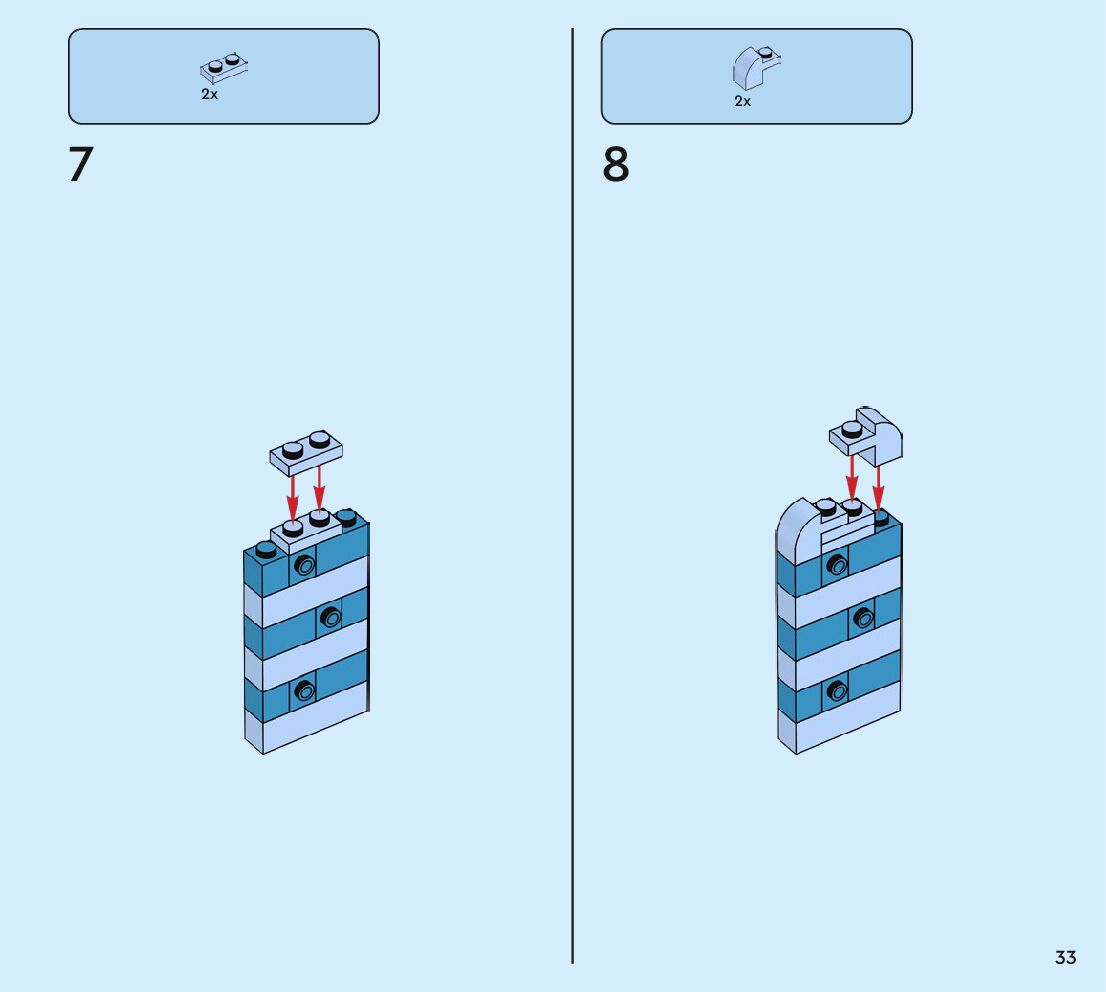 2x

7

2x

8

33