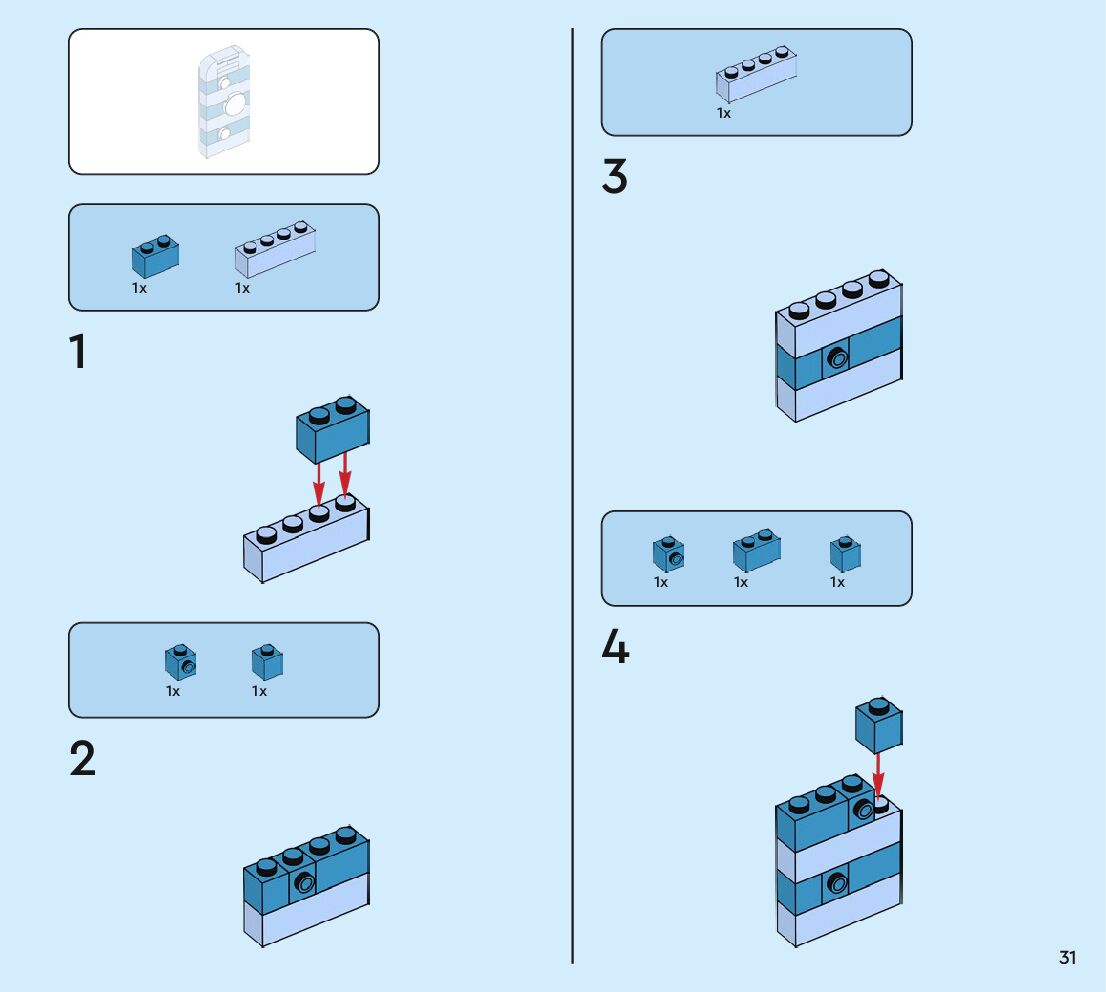 1x 1x

1

1x 1x

2

1x

3

1x 1x 1x

4

31