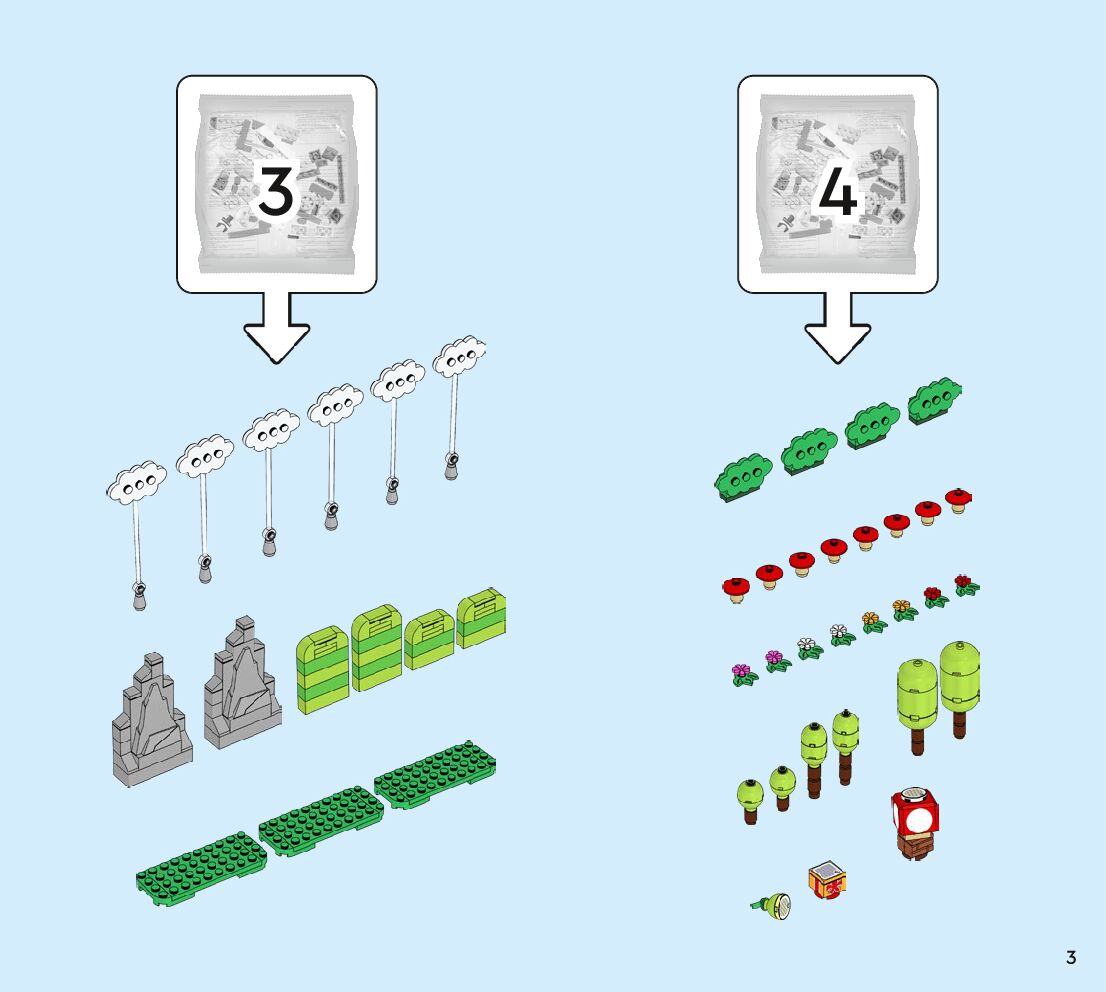 3

4

3