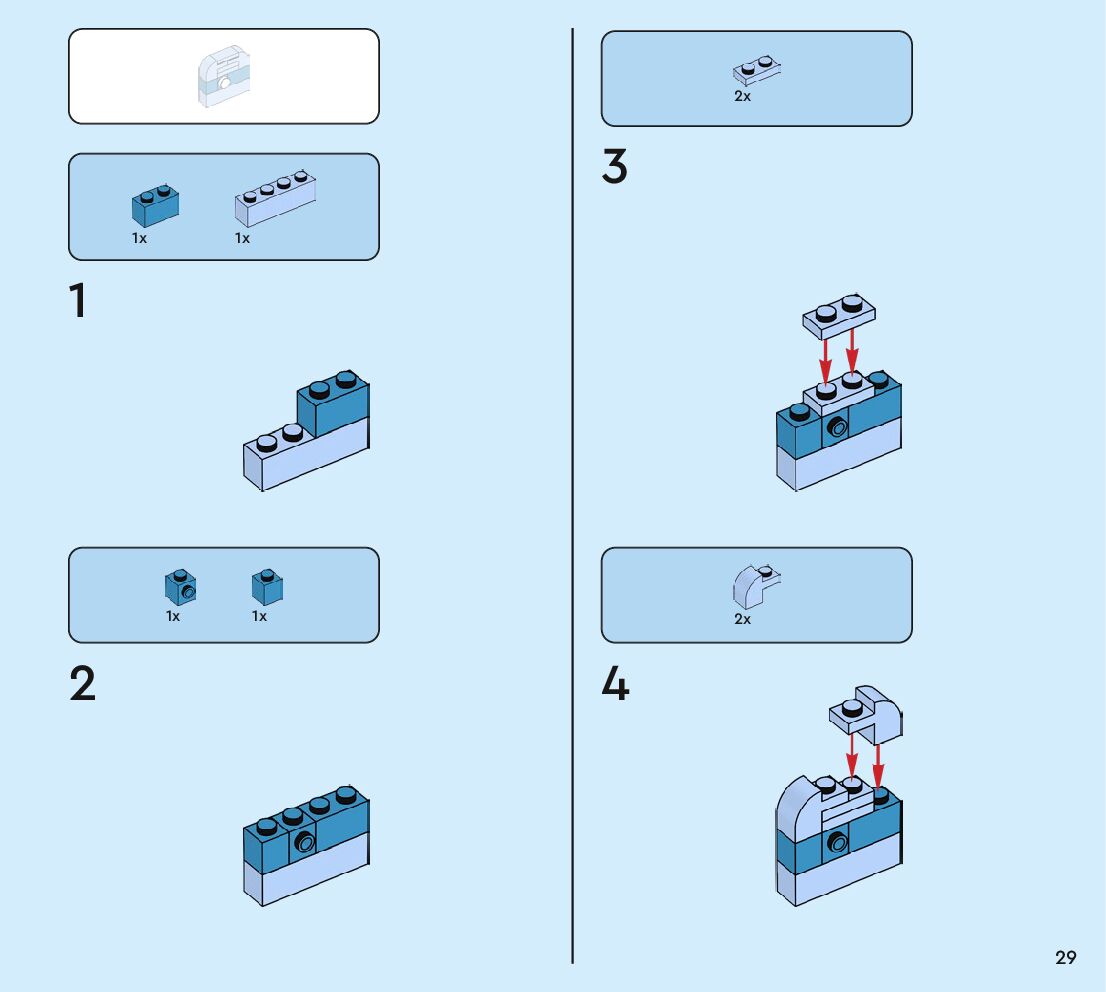 1x 1x

1

1x 1x

2

2x

3

2x

4

29