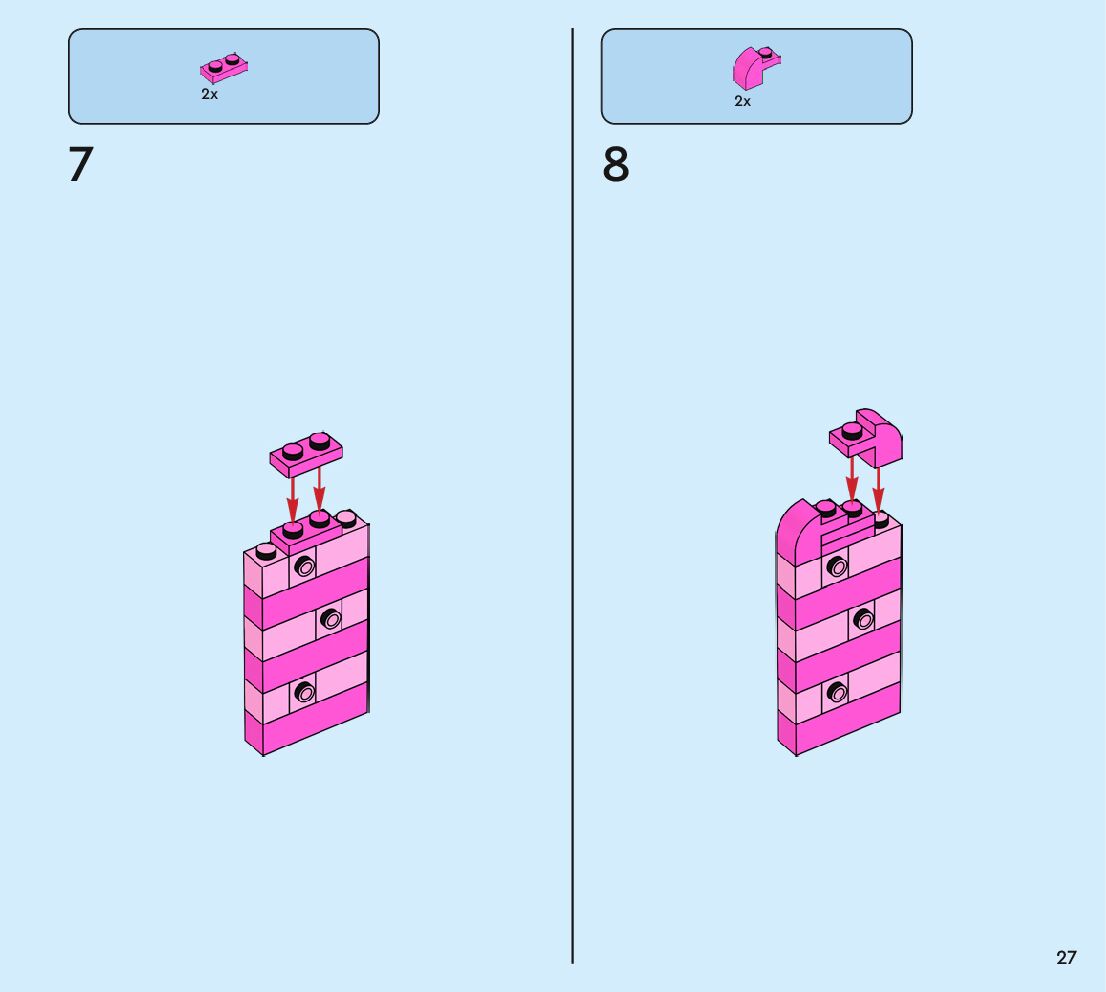 2x

7

2x

8

27