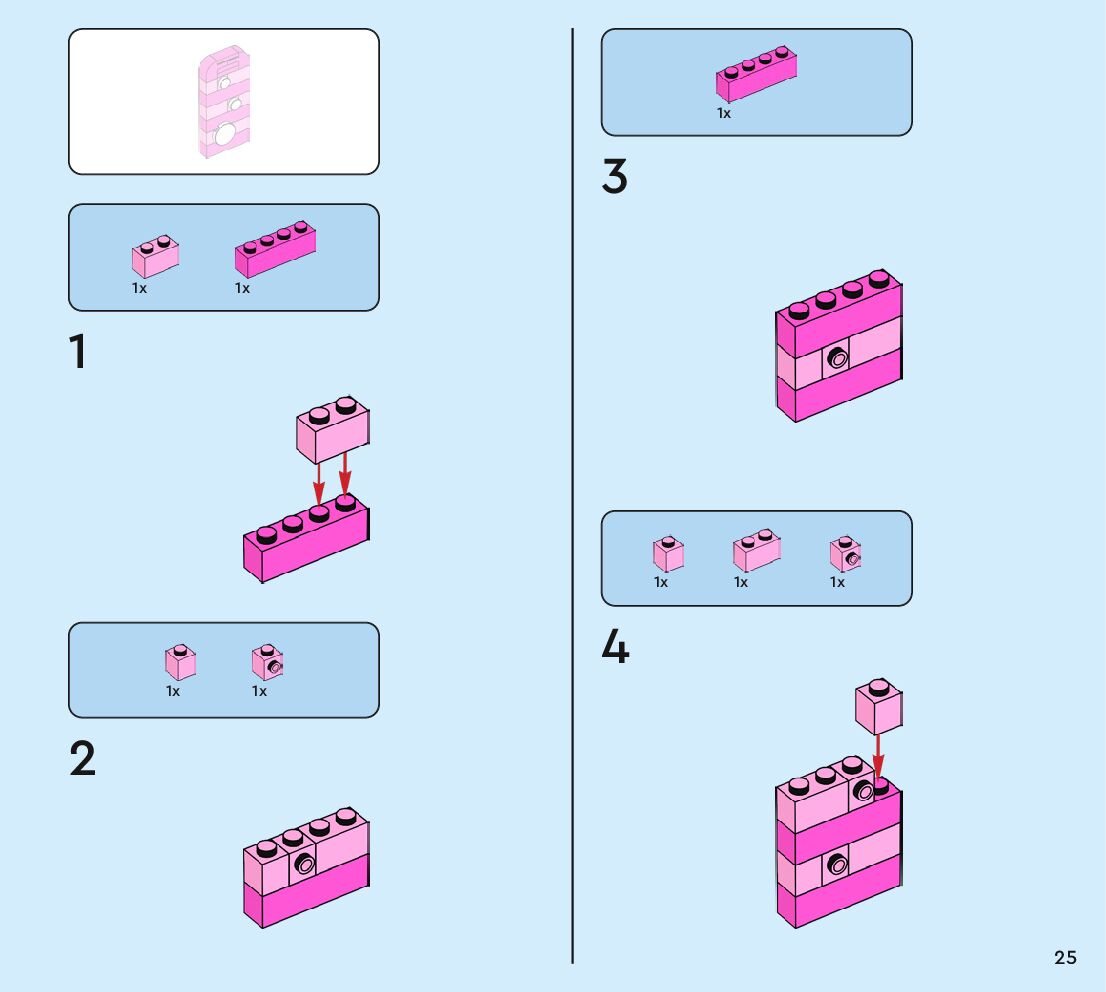 1x 1x

1

1x 1x

2

1x

3

1x 1x 1x

4

25