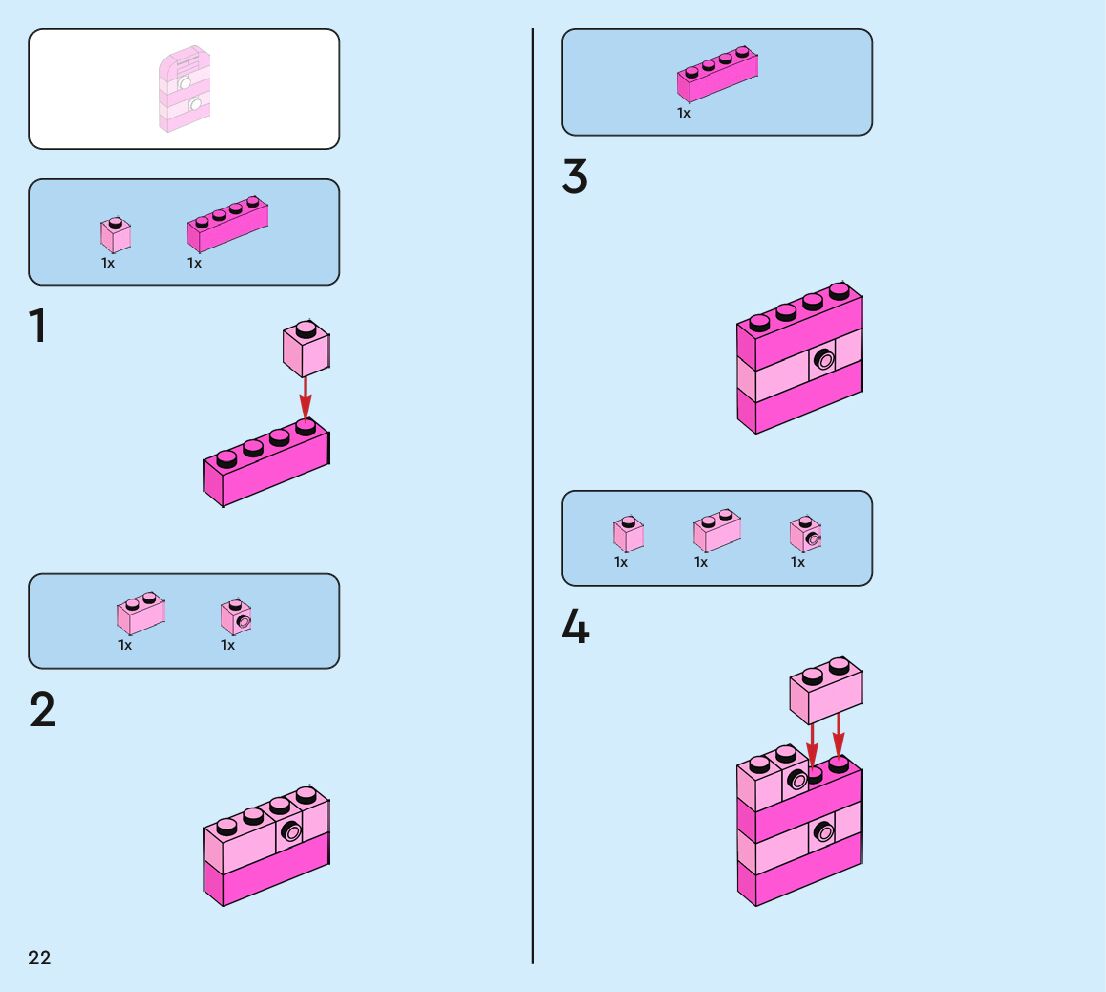 1x 1x

1

1x 1x

2

22

1x

3

1x 1x 1x

4