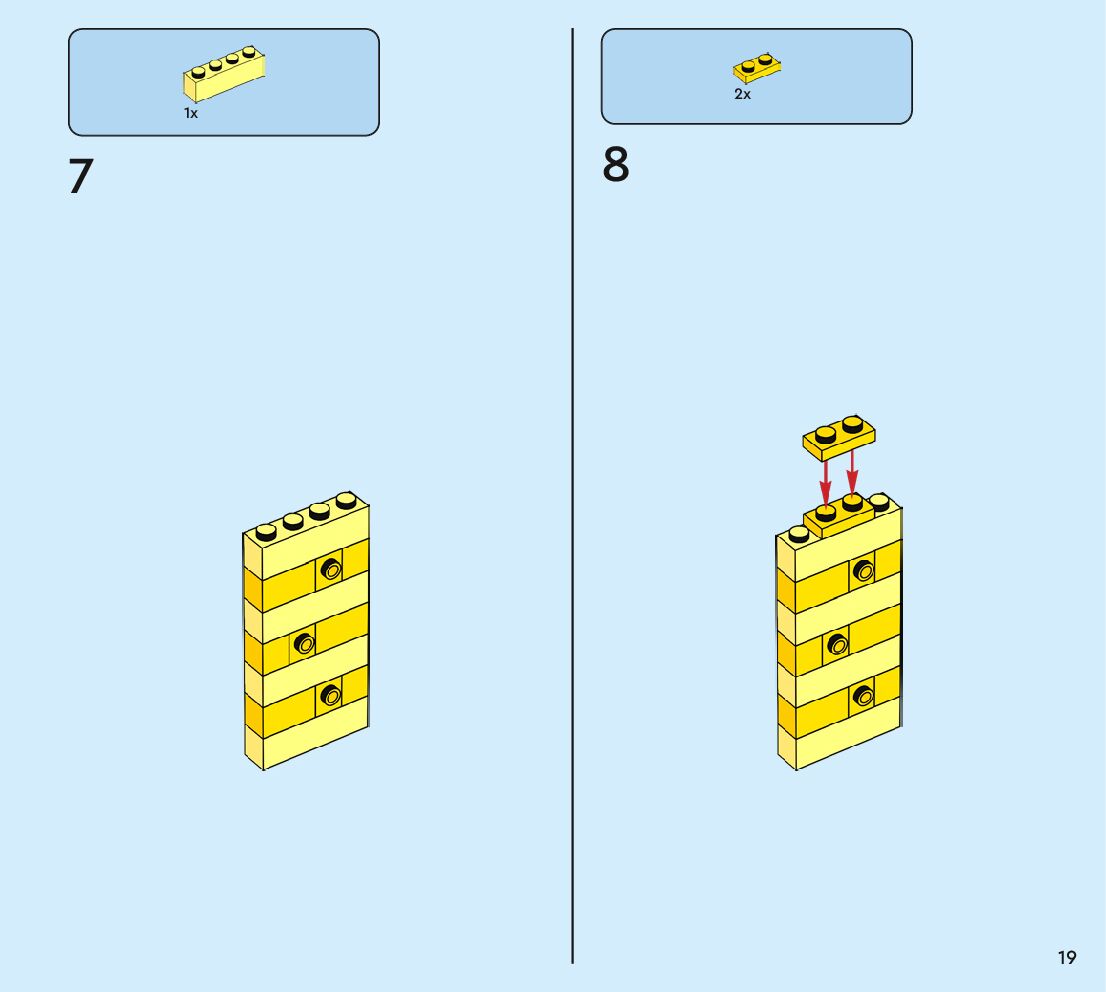 1x

7

2x

8

19