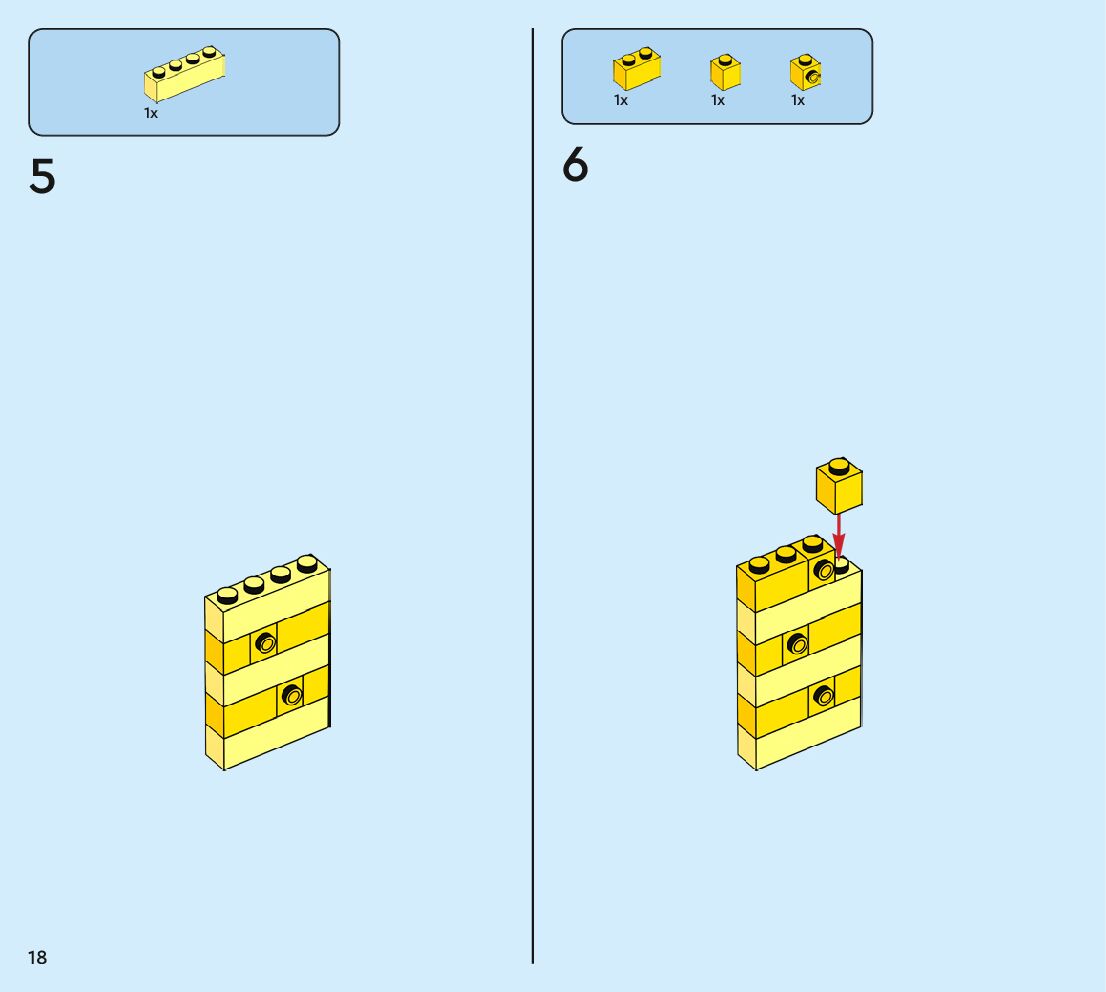 1x

5

1x 1x 1x

6

18