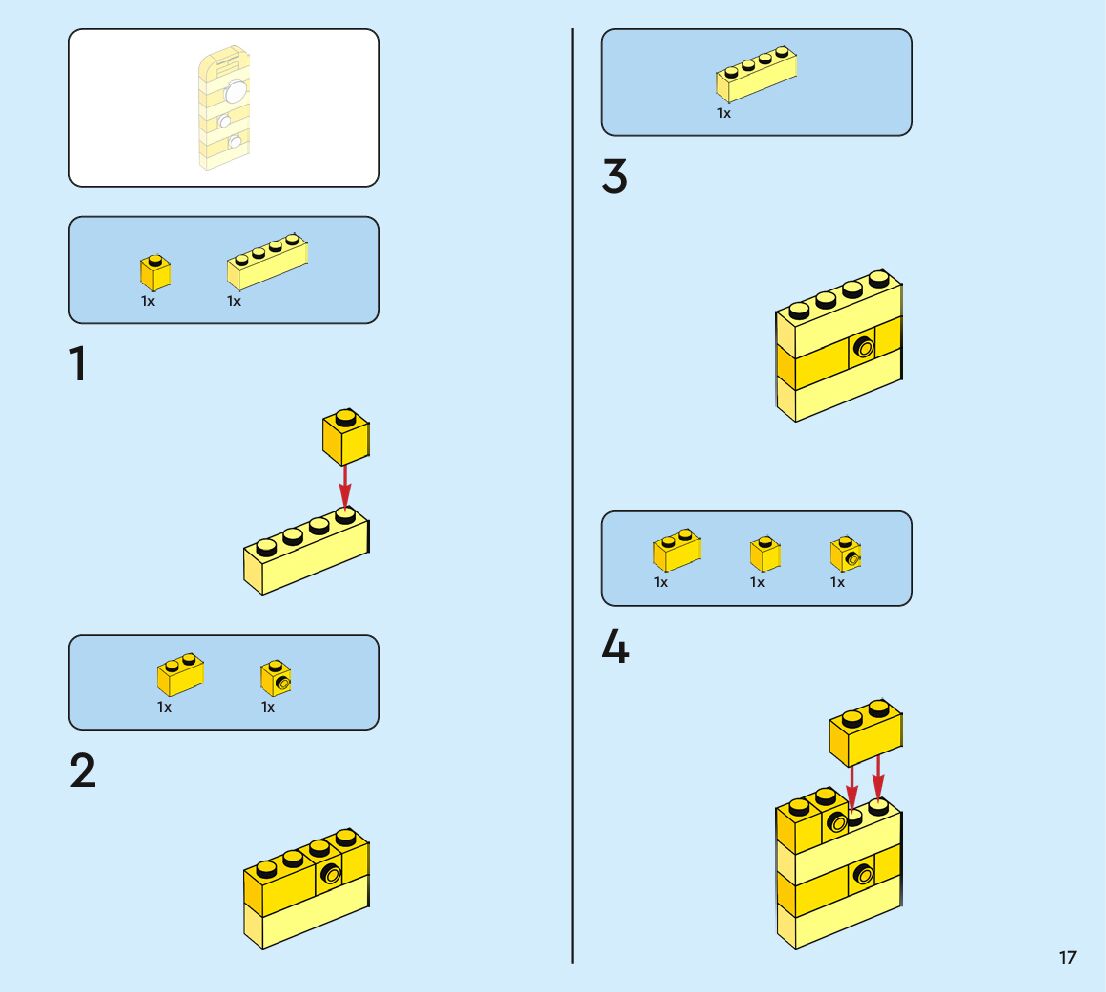 1x 1x

1

1x 1x

2

1x

3

1x 1x 1x

4

17