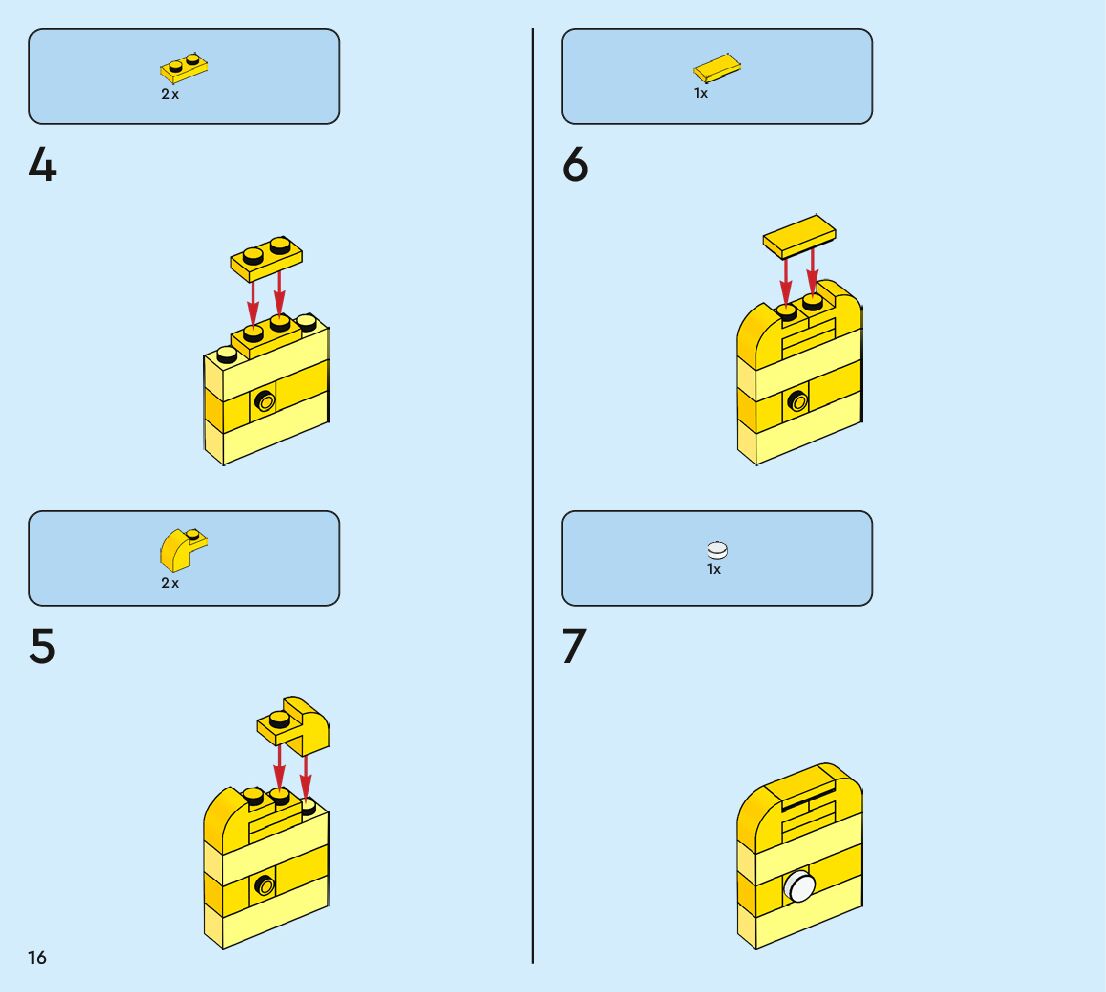 2x

4

2x

5

16

1x

6

1x

7