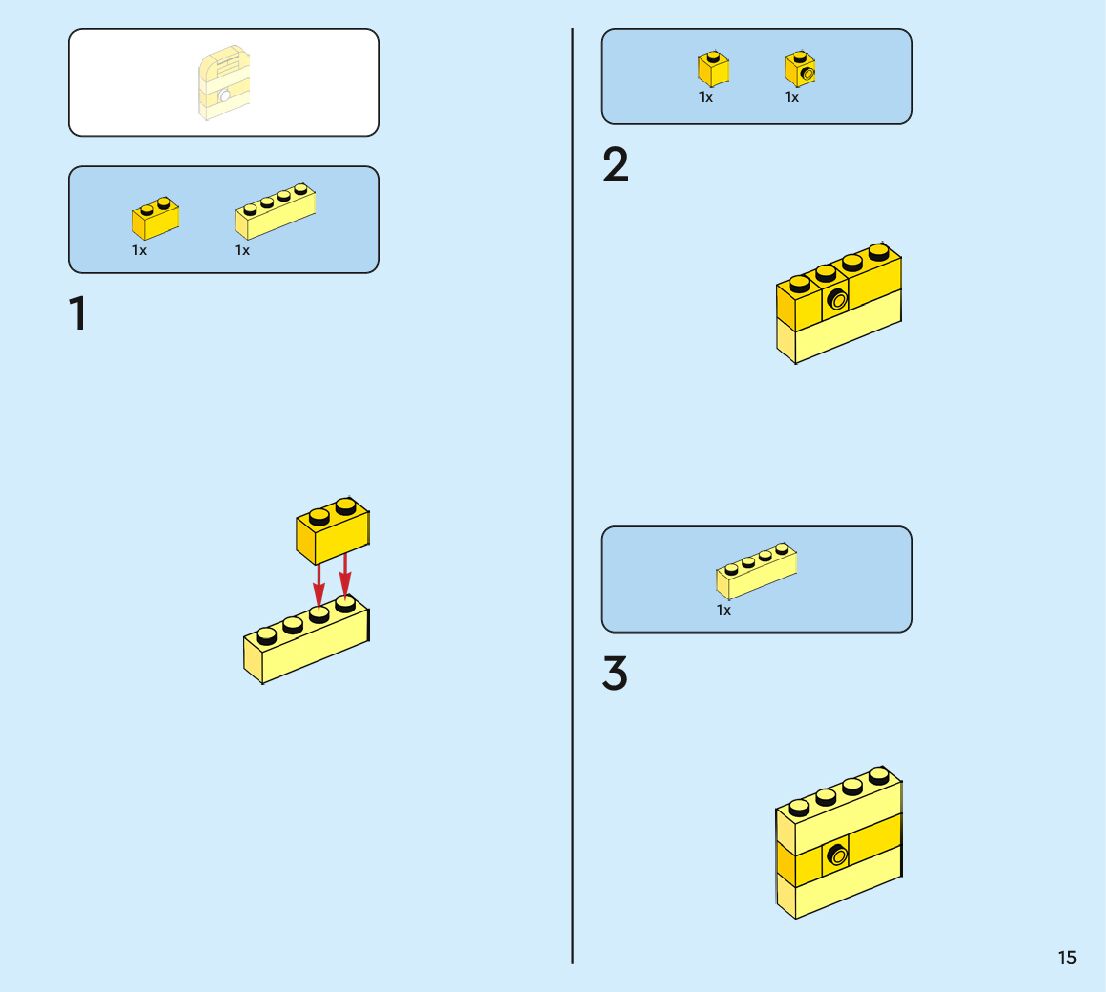 1x 1x

1

1x 1x

2

1x

3

15