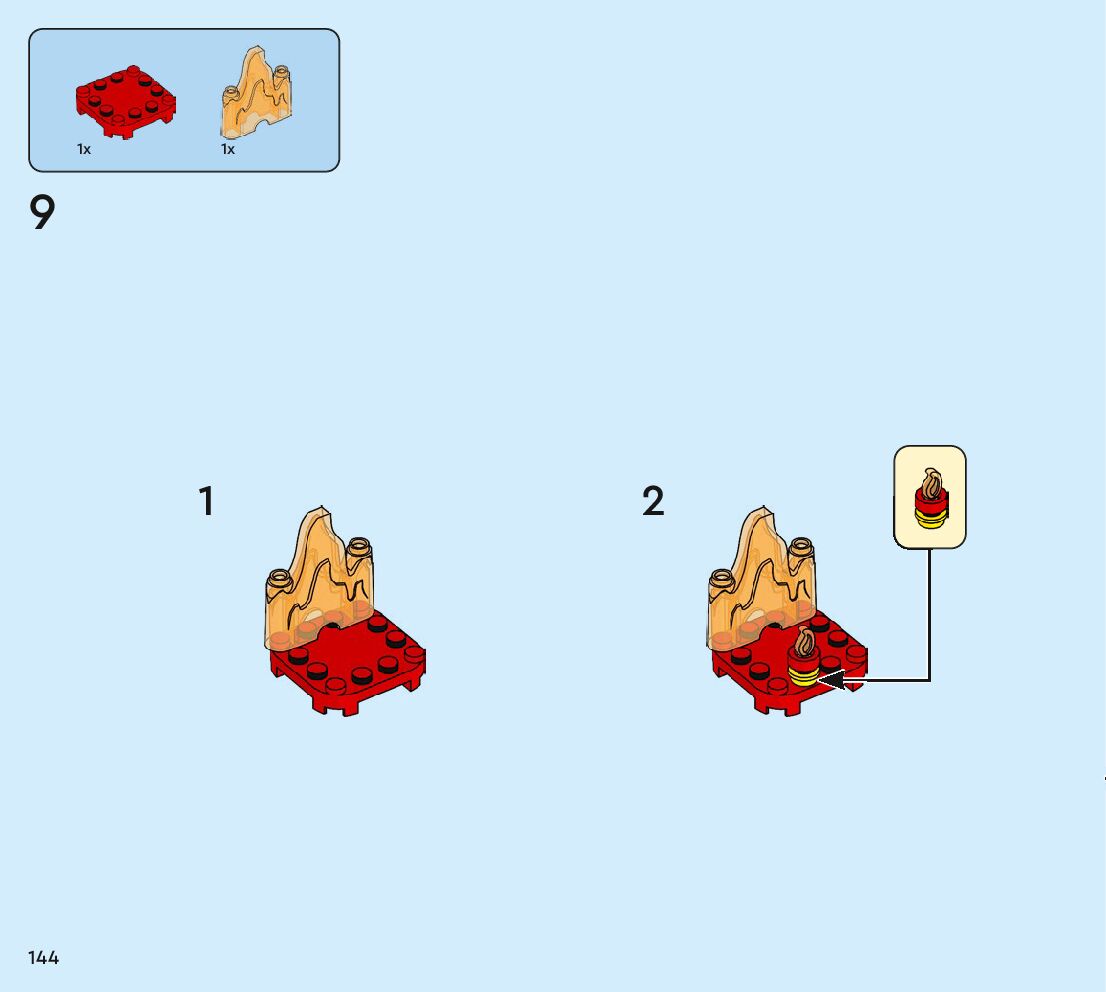 1x 1x

9

1

2

144