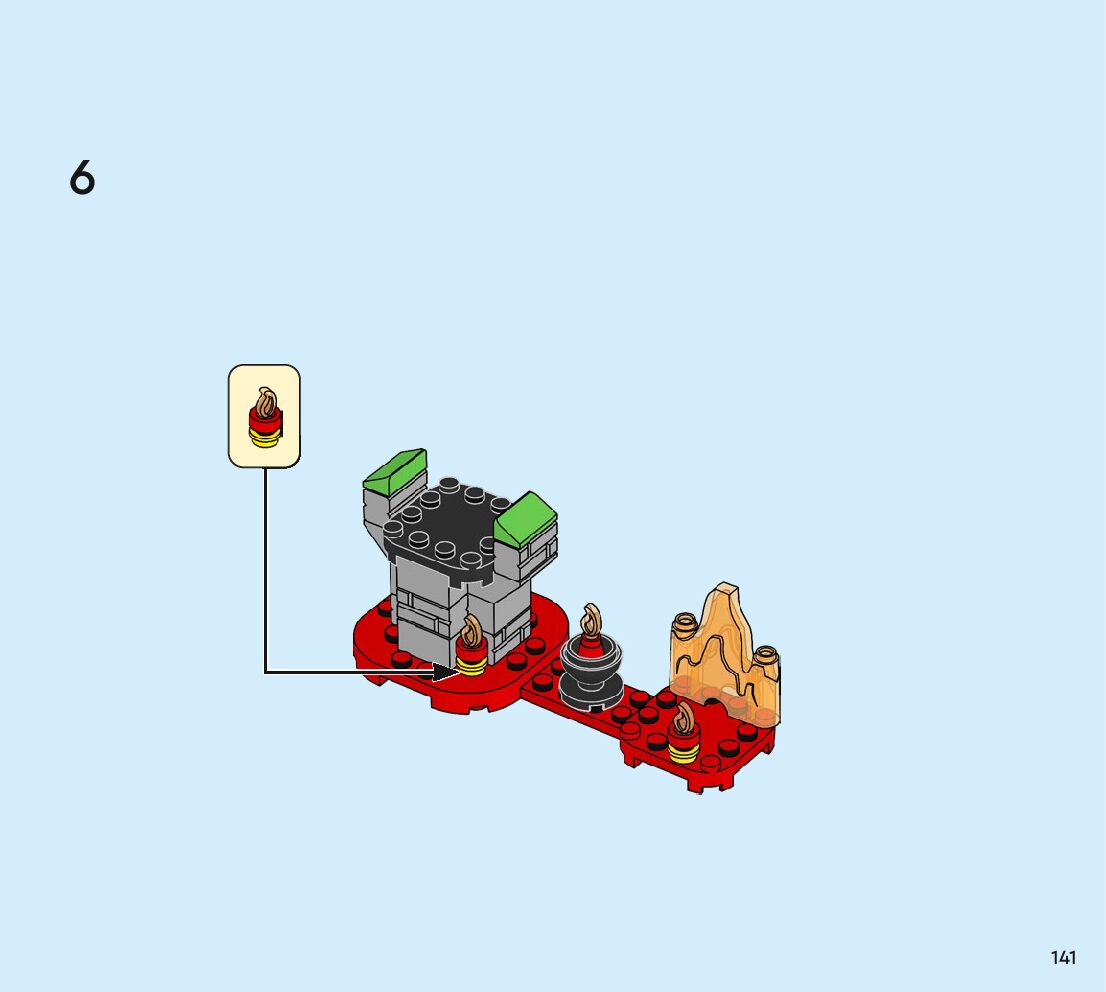 6

141