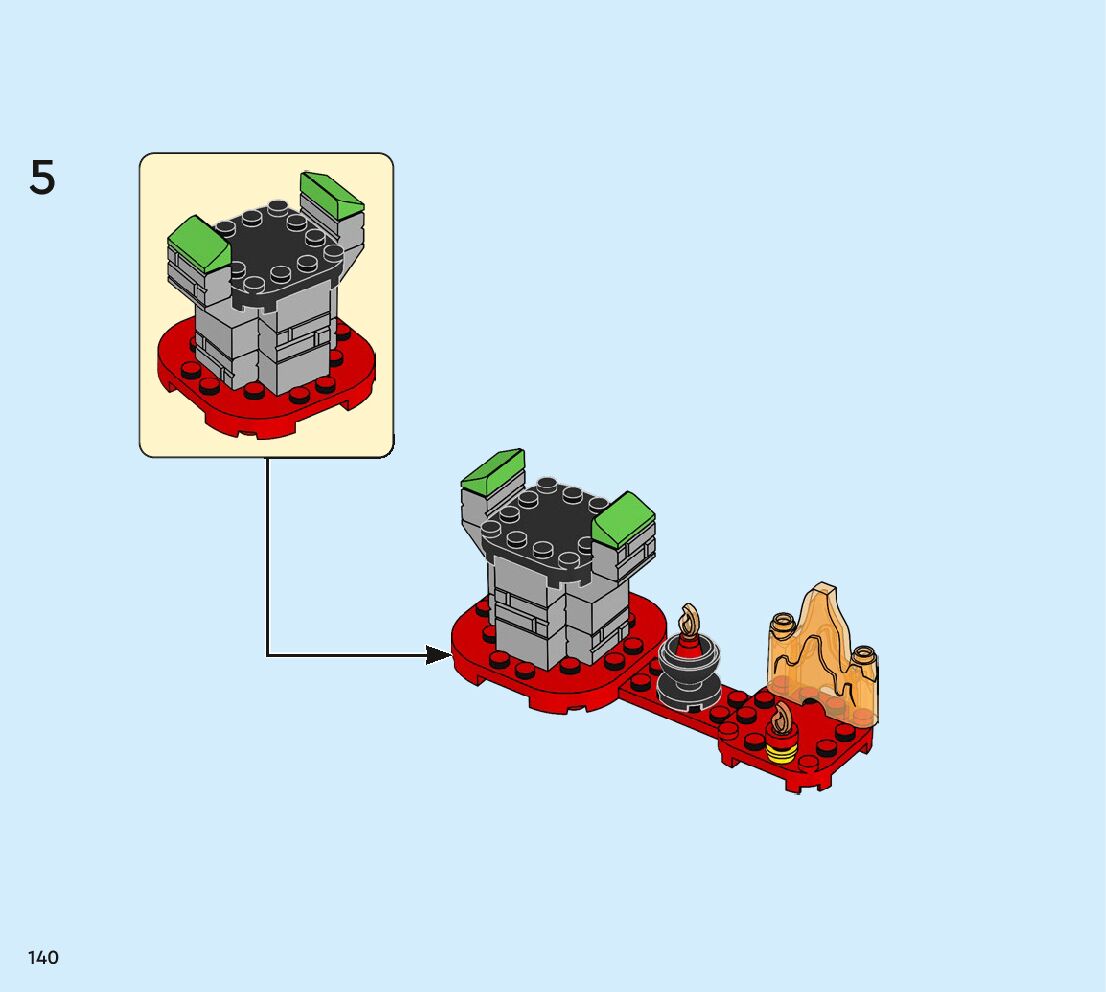 5

140