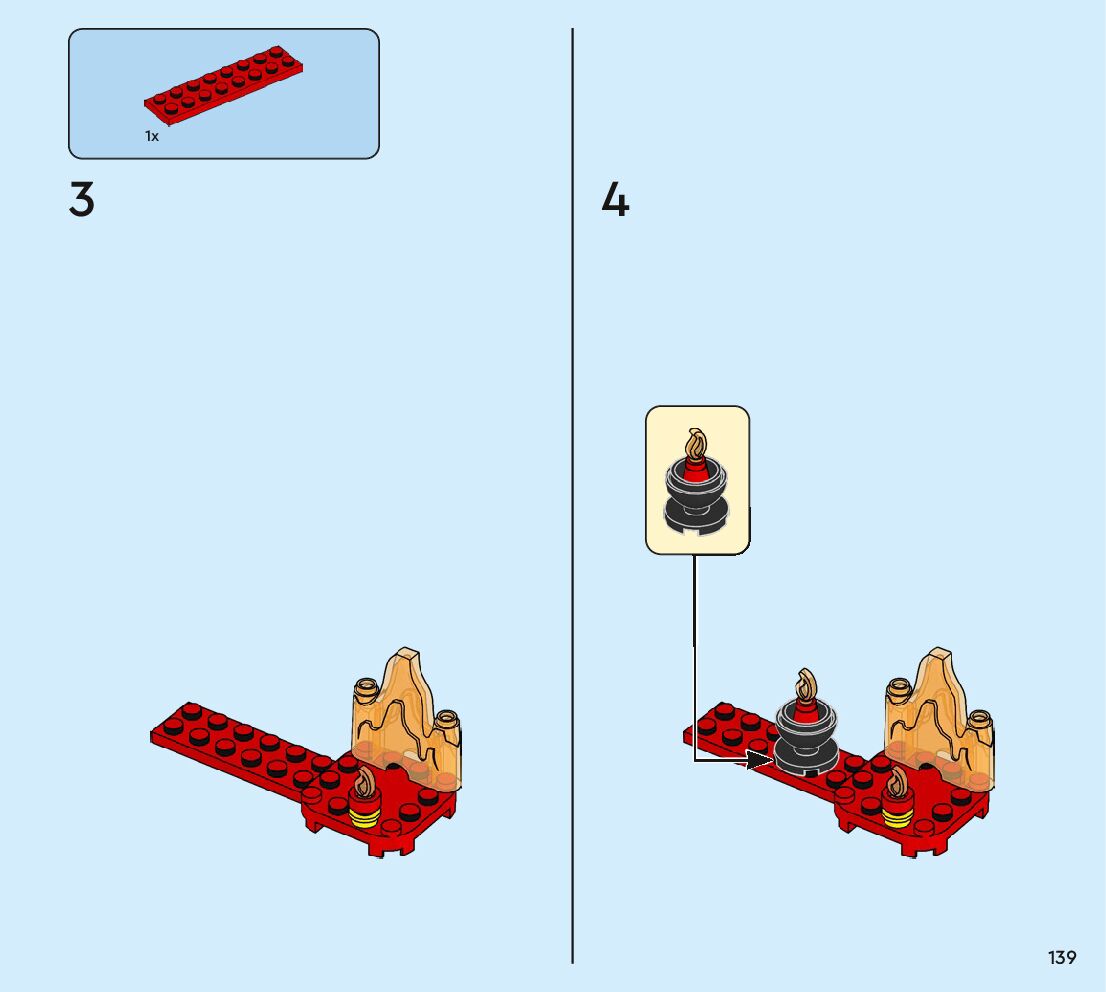 1x

3

4

139