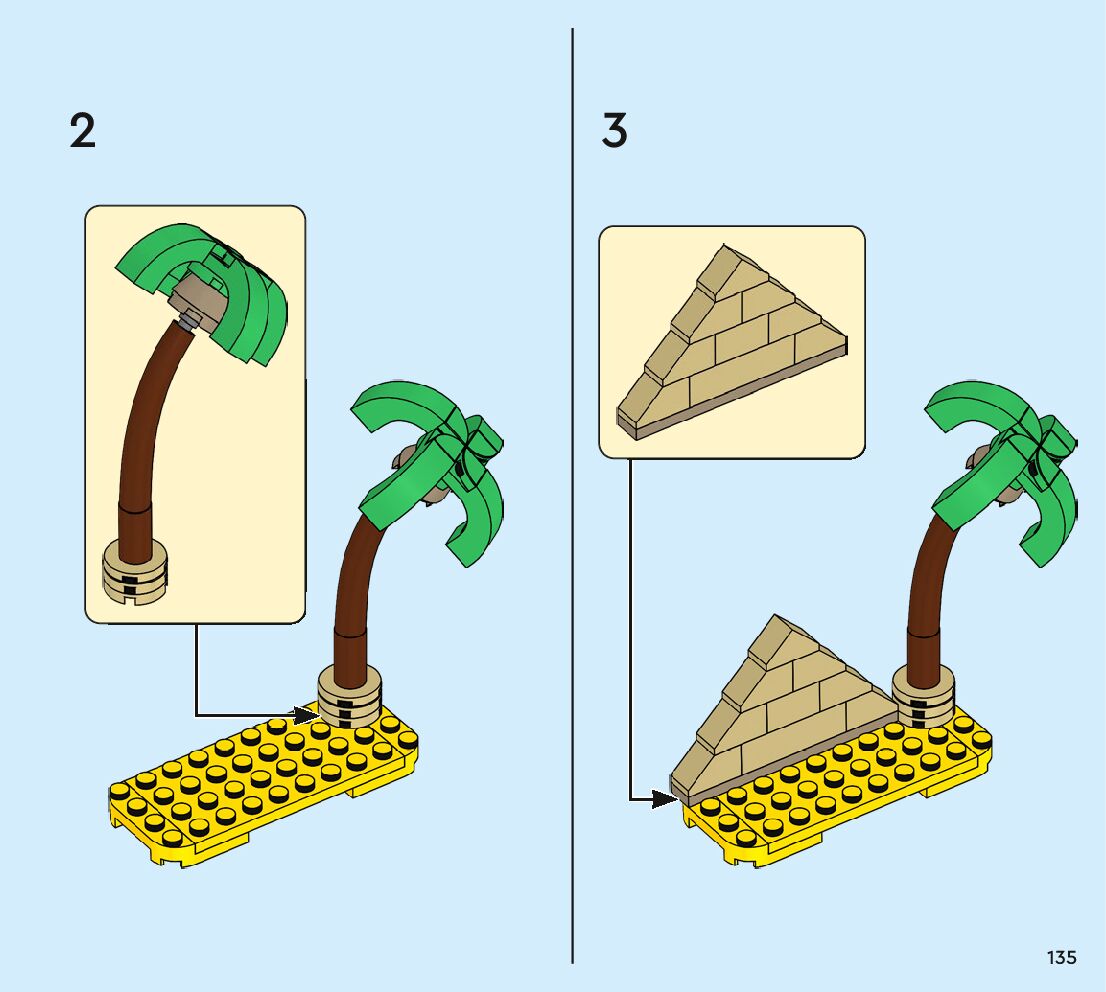 2

3

135