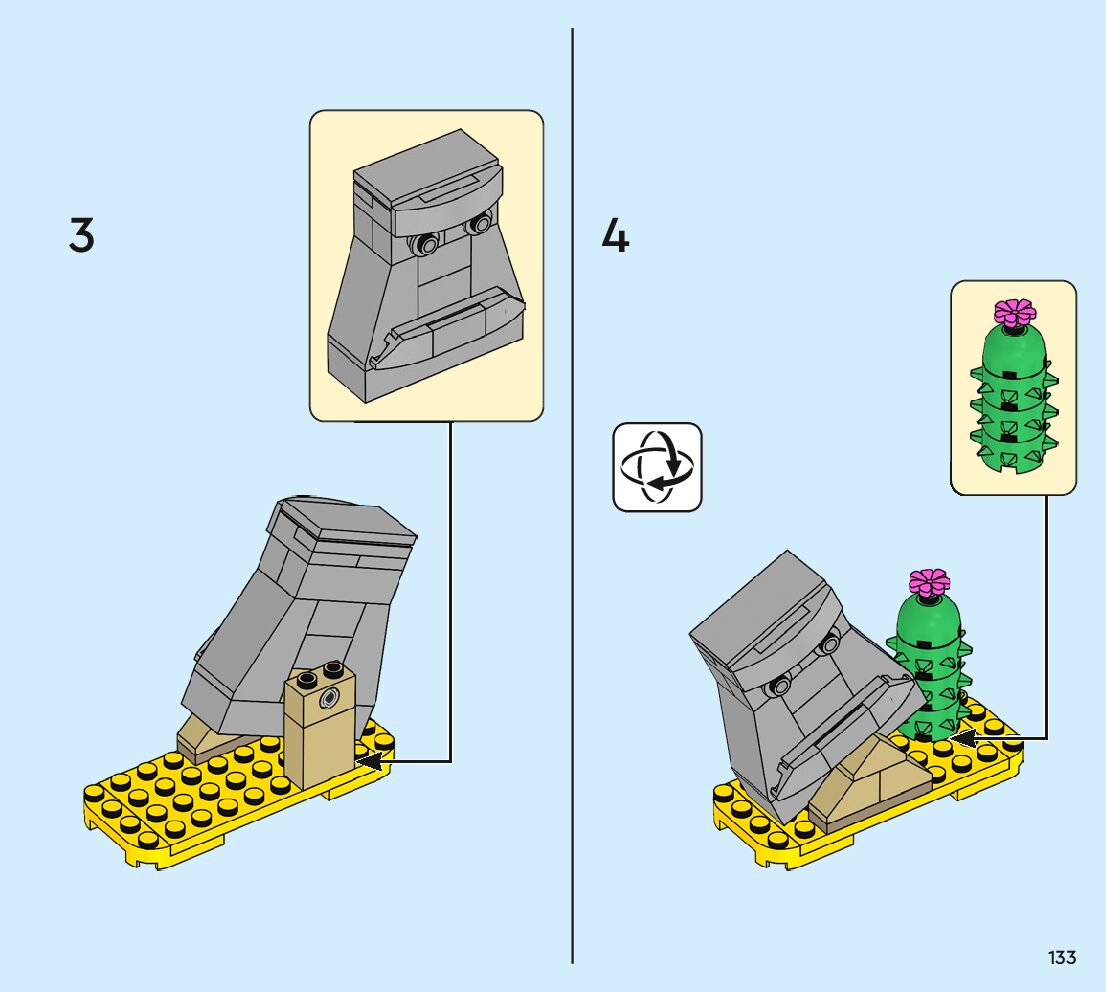 3

4

133