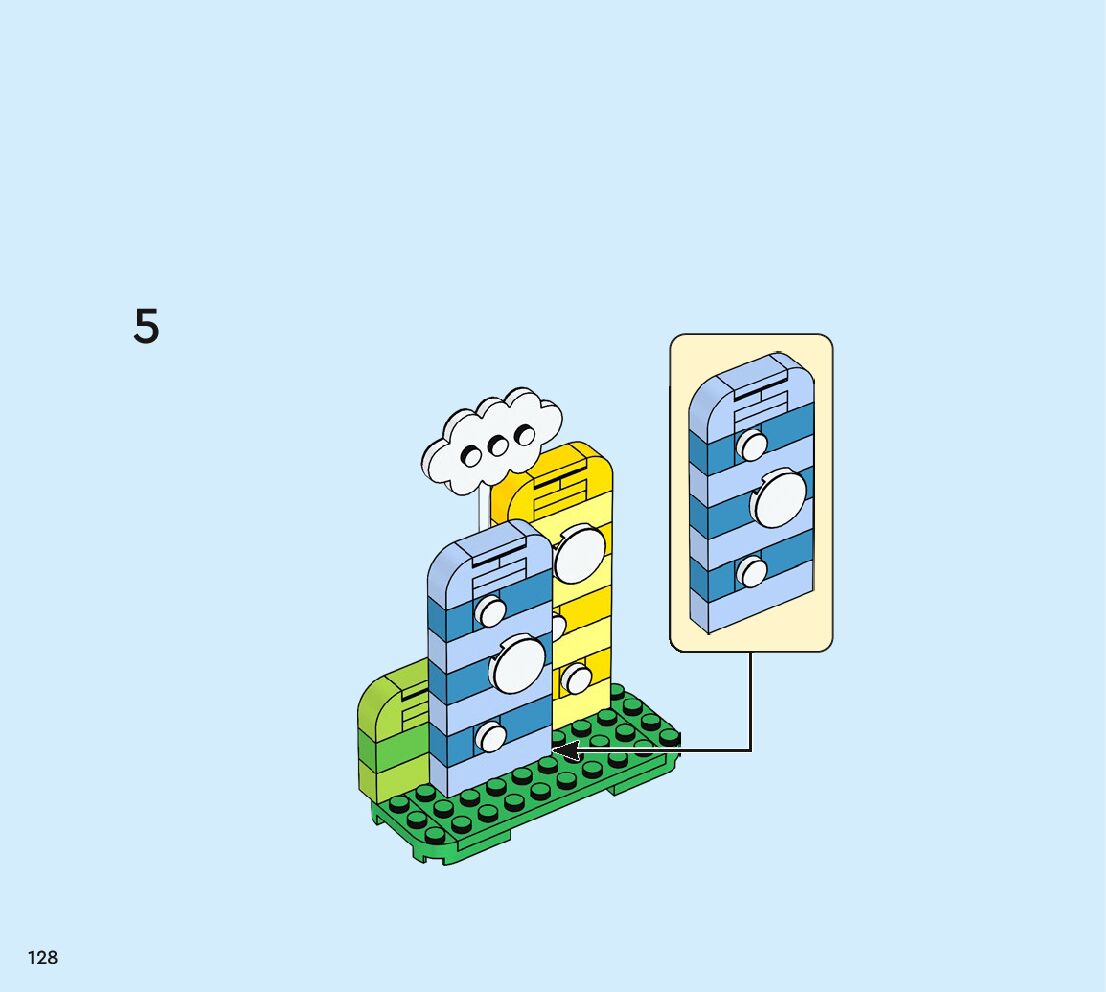 5

128