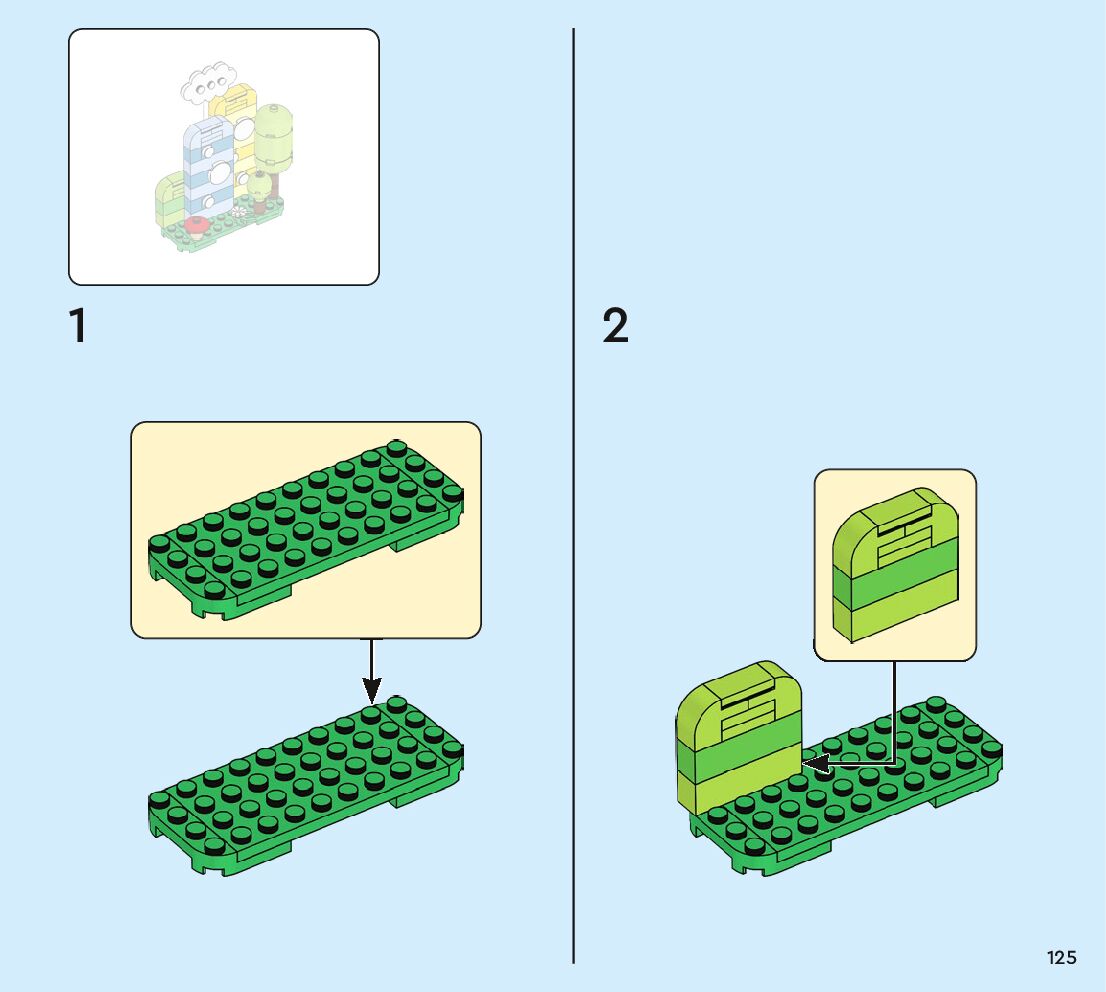 1

2

125