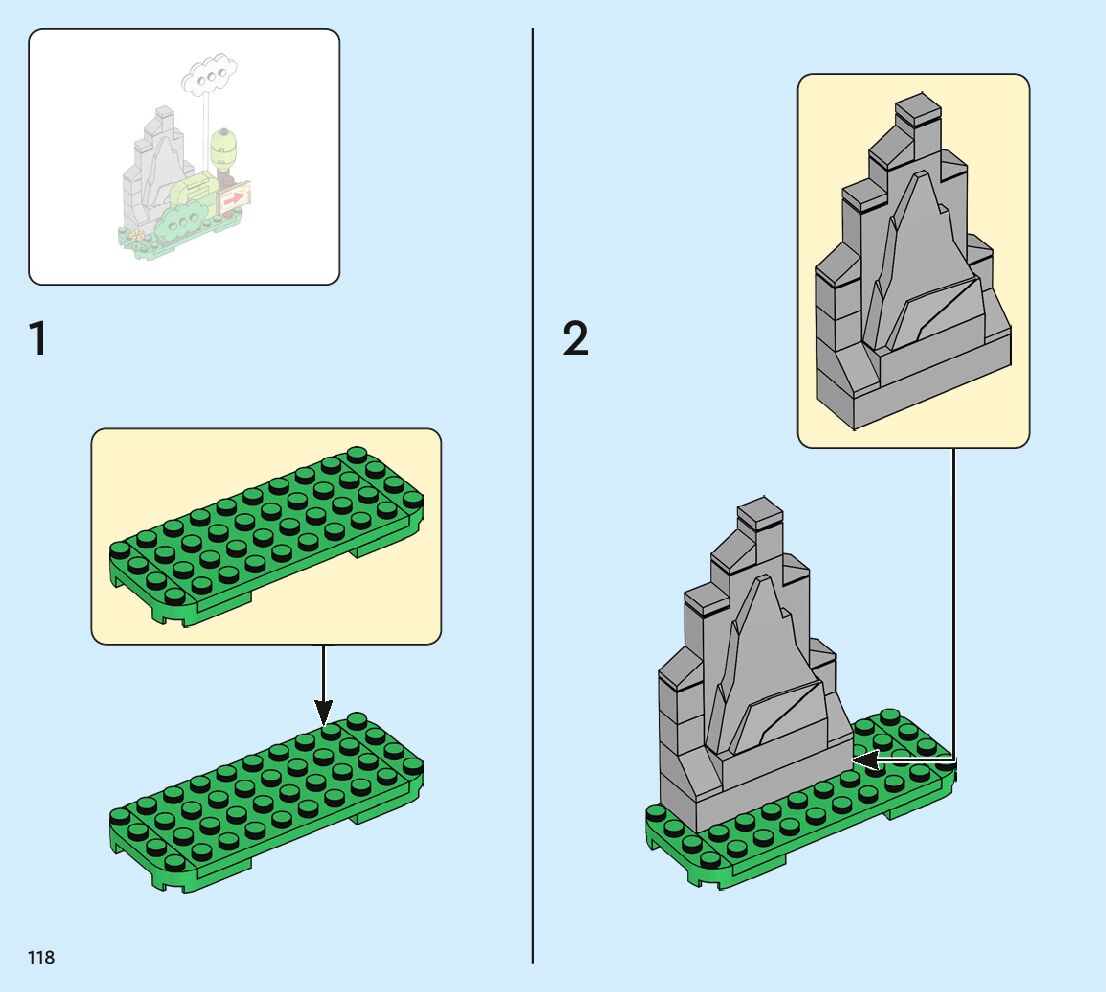 1

2

118