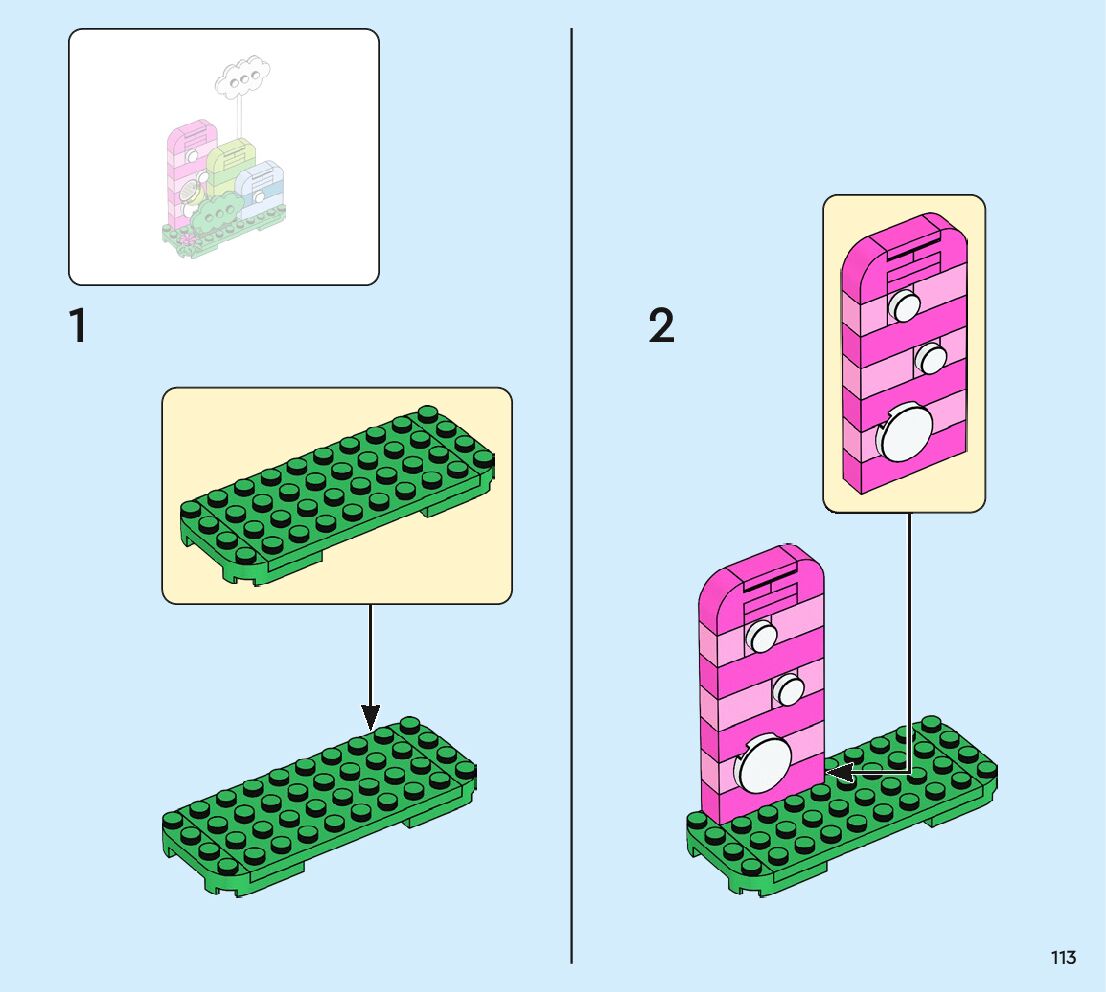 1

2

113