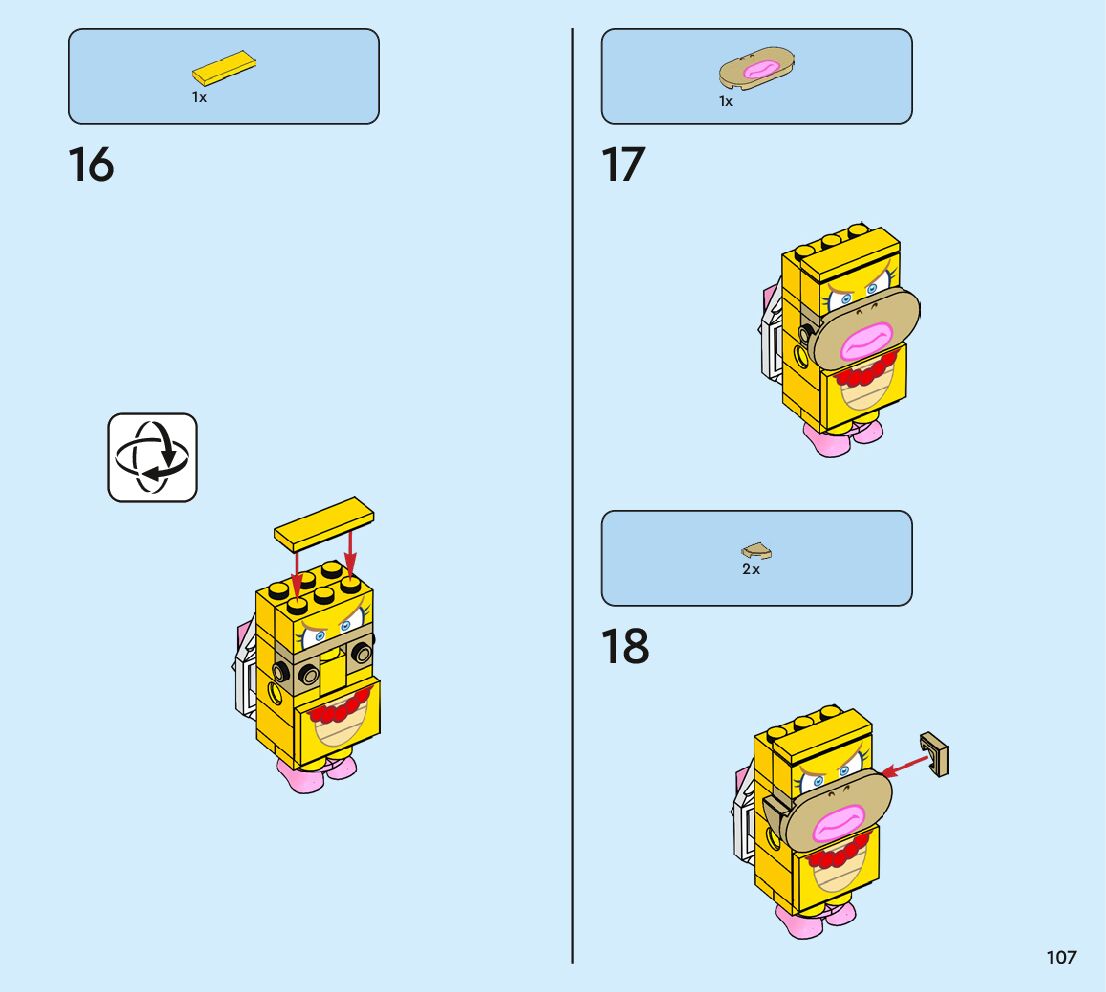 1x

16

1x

17

2x

18

107