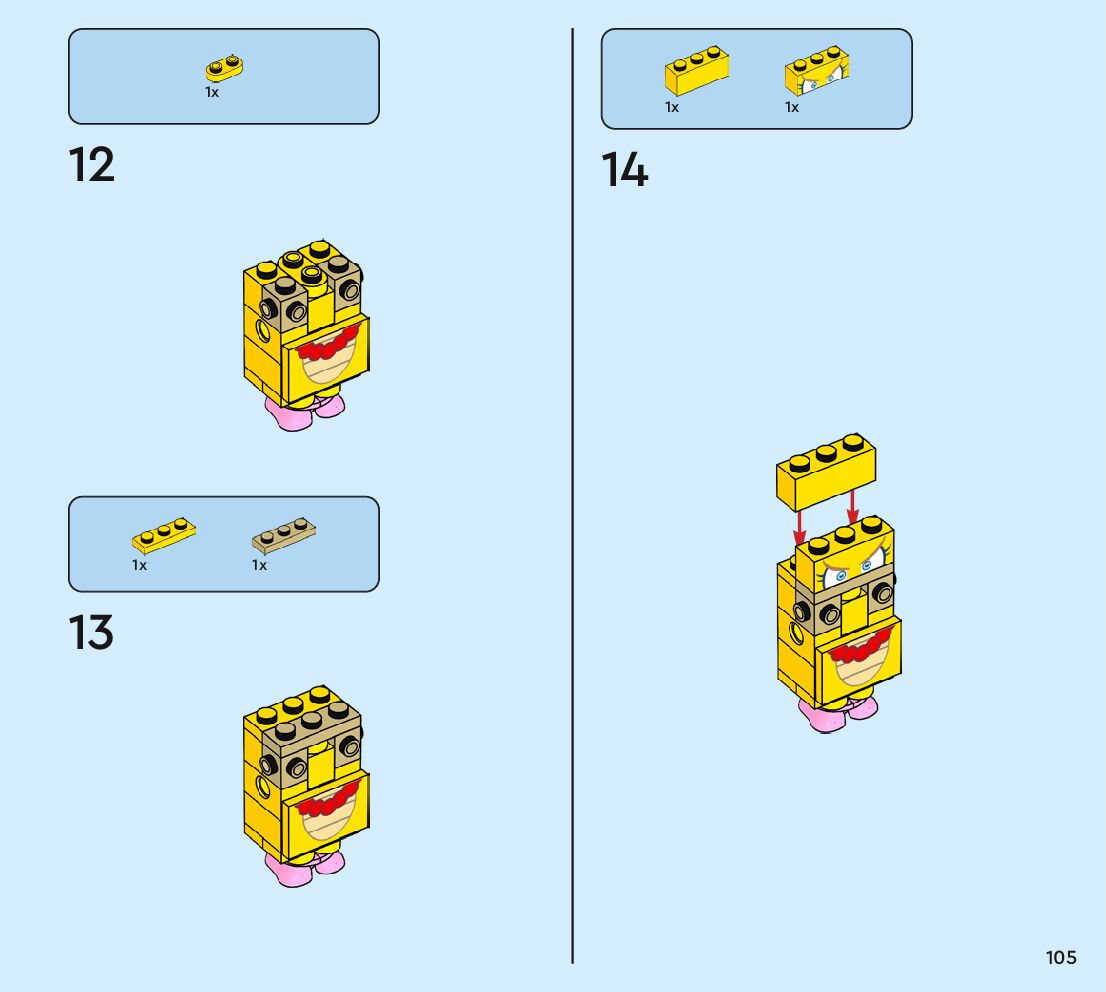 1x

12

1x 1x

13

1x 1x

14

105