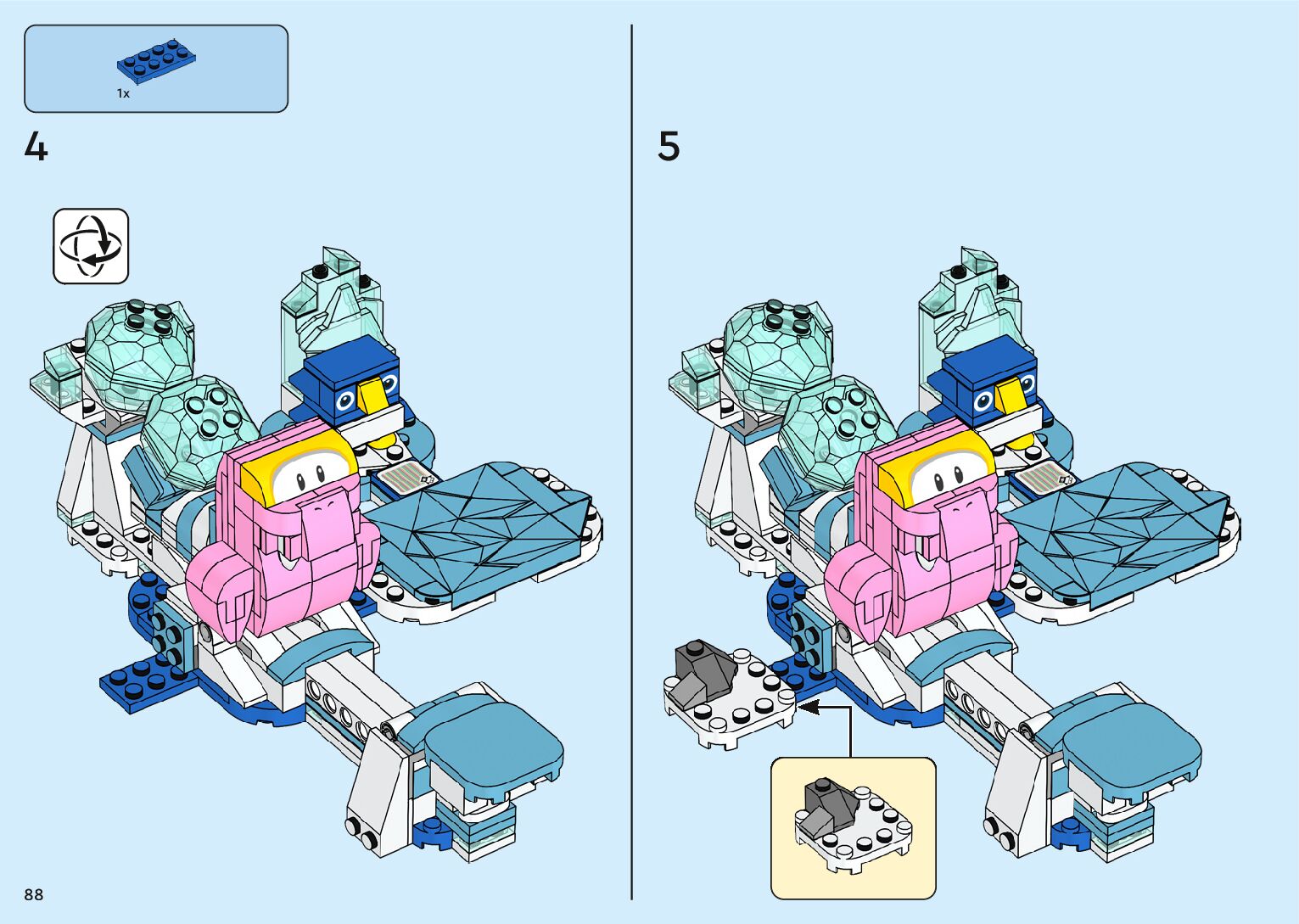 1x

4

5

88