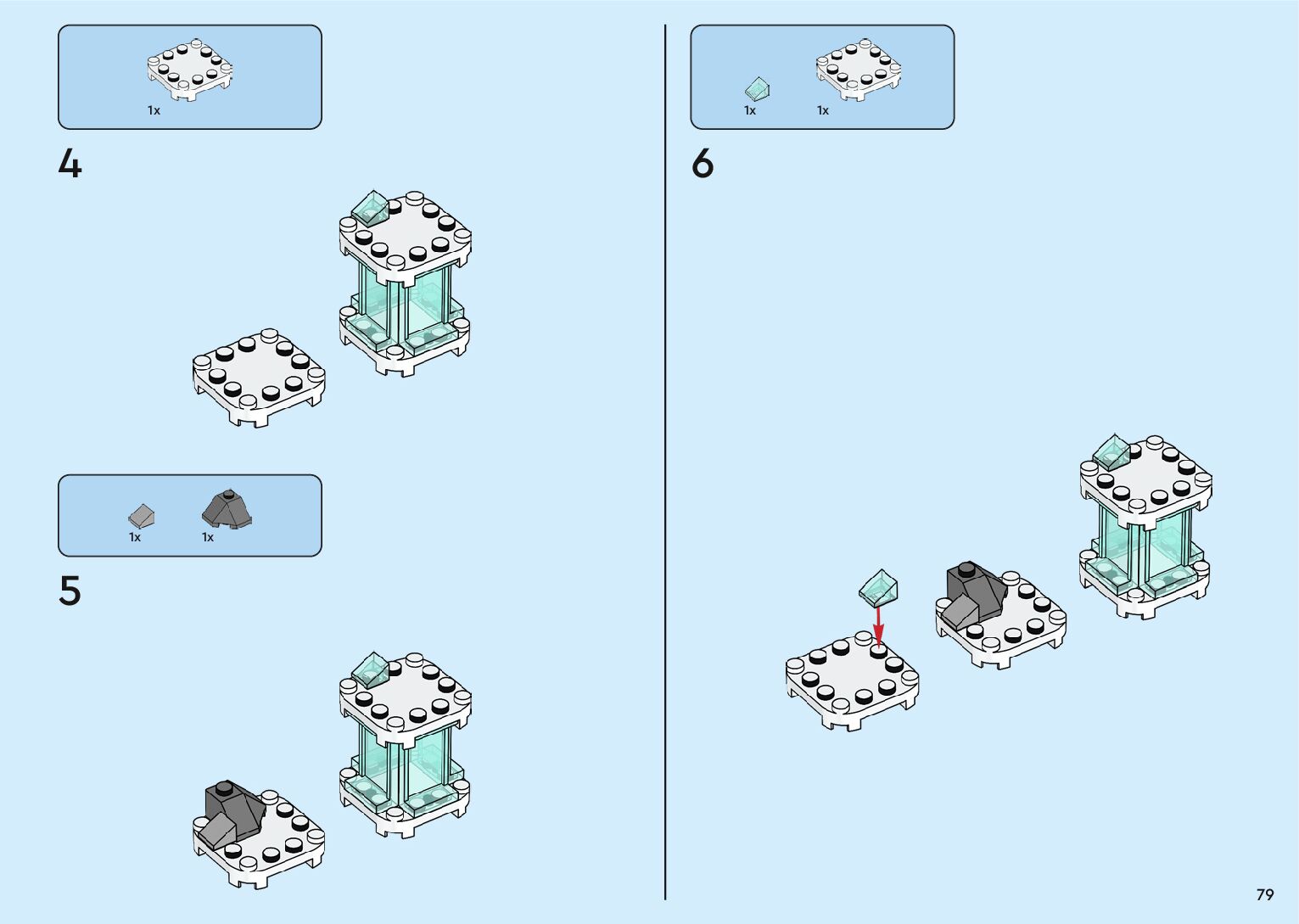 1x

4

1x 1x

5

1x 1x

6

79