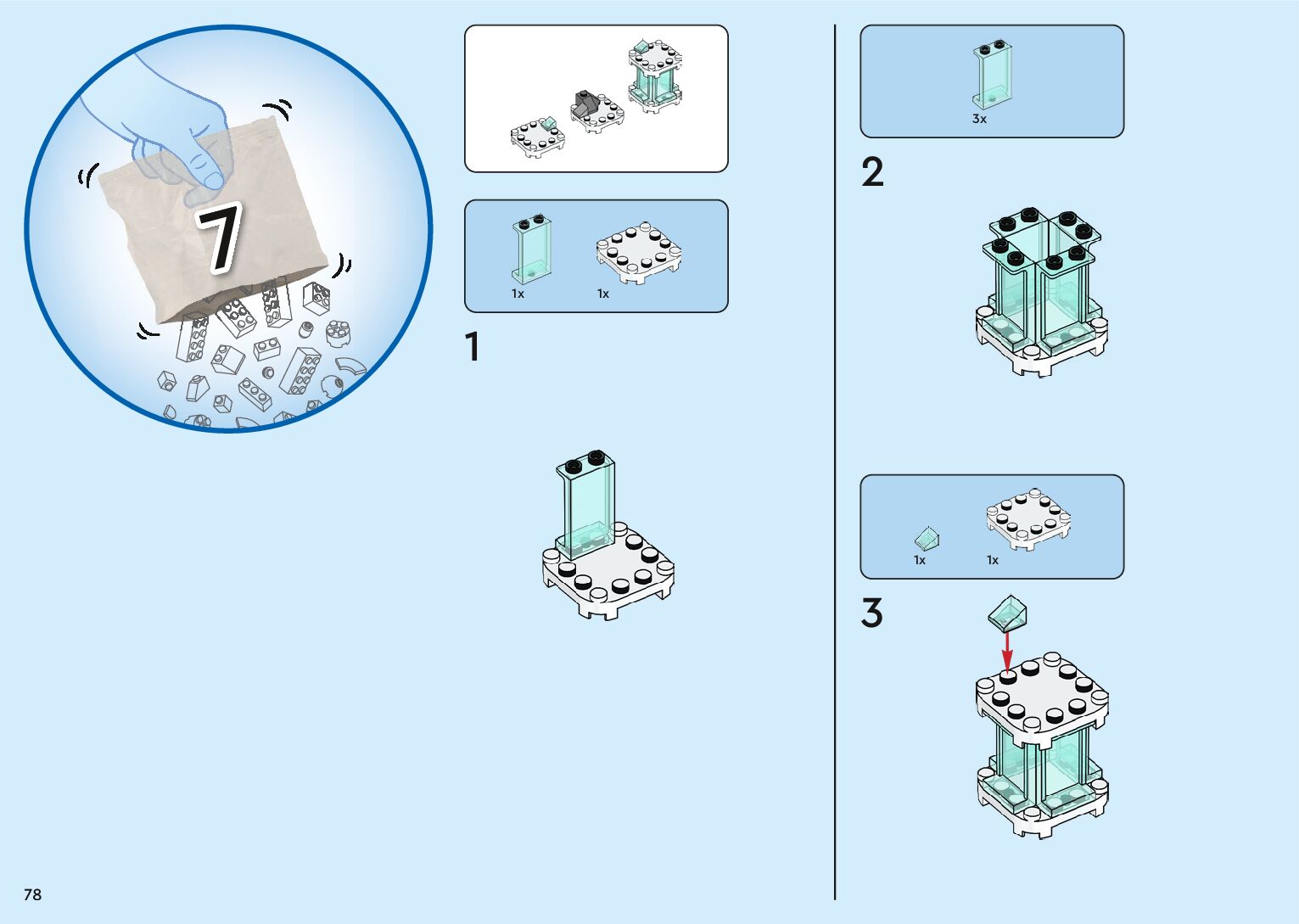 7

1x
1x

1

3x

2

1x
1x

3

78