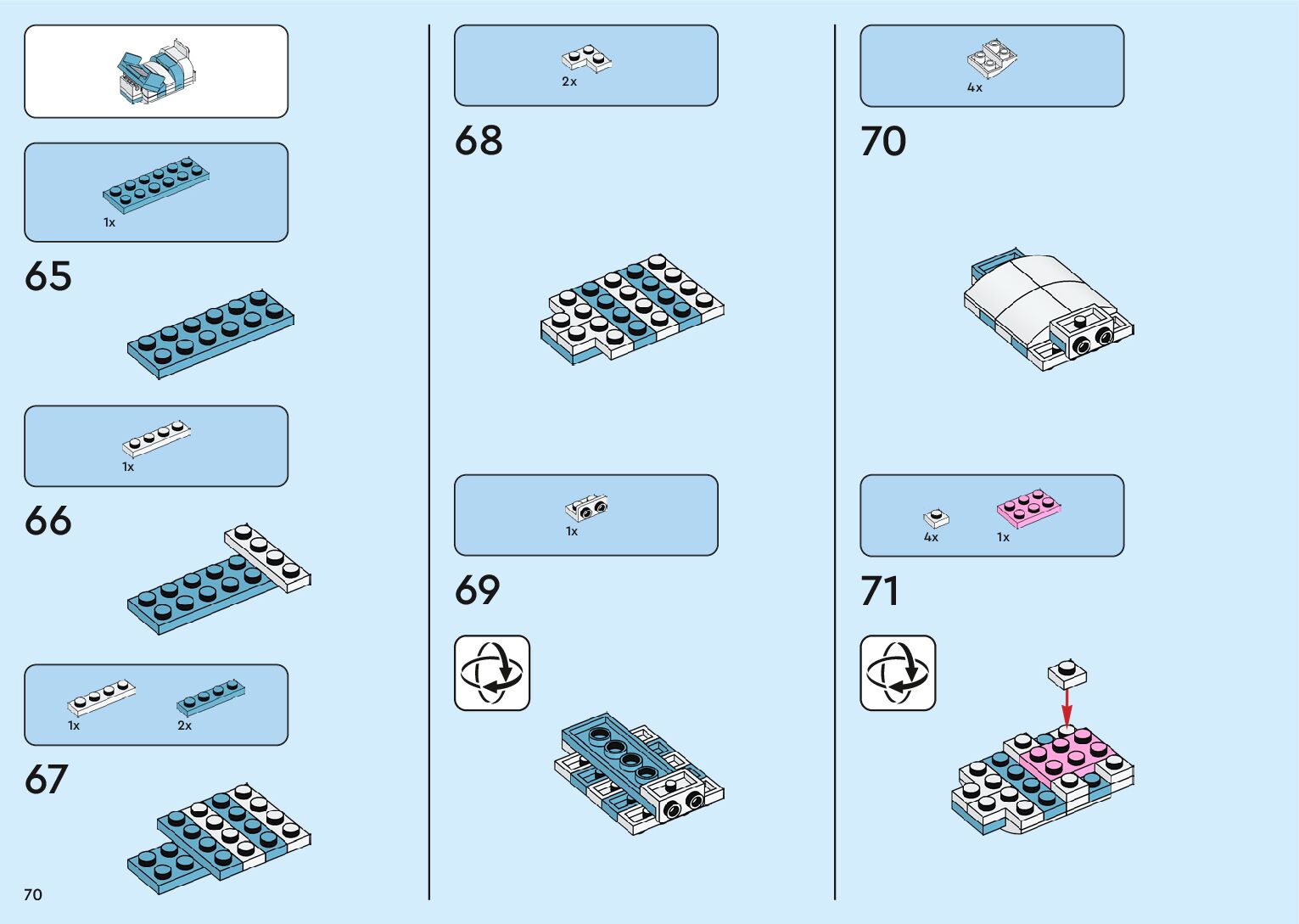 1x

65

1x

66

1x

2x

67

70

2x

68

1x

69

4x

70

4x 1x

71