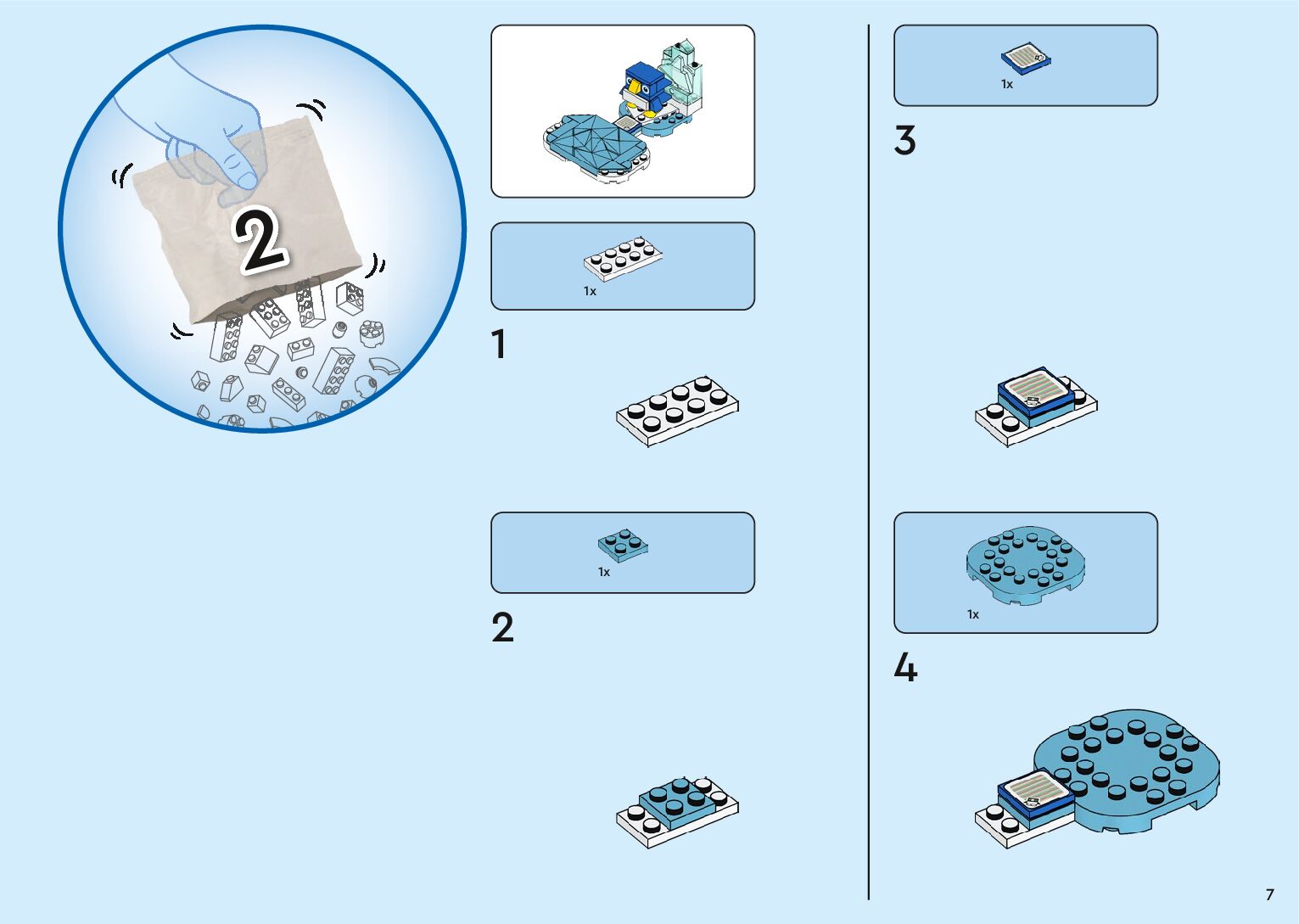 2

1x

1

1x

2

1x

3

1x

4

7