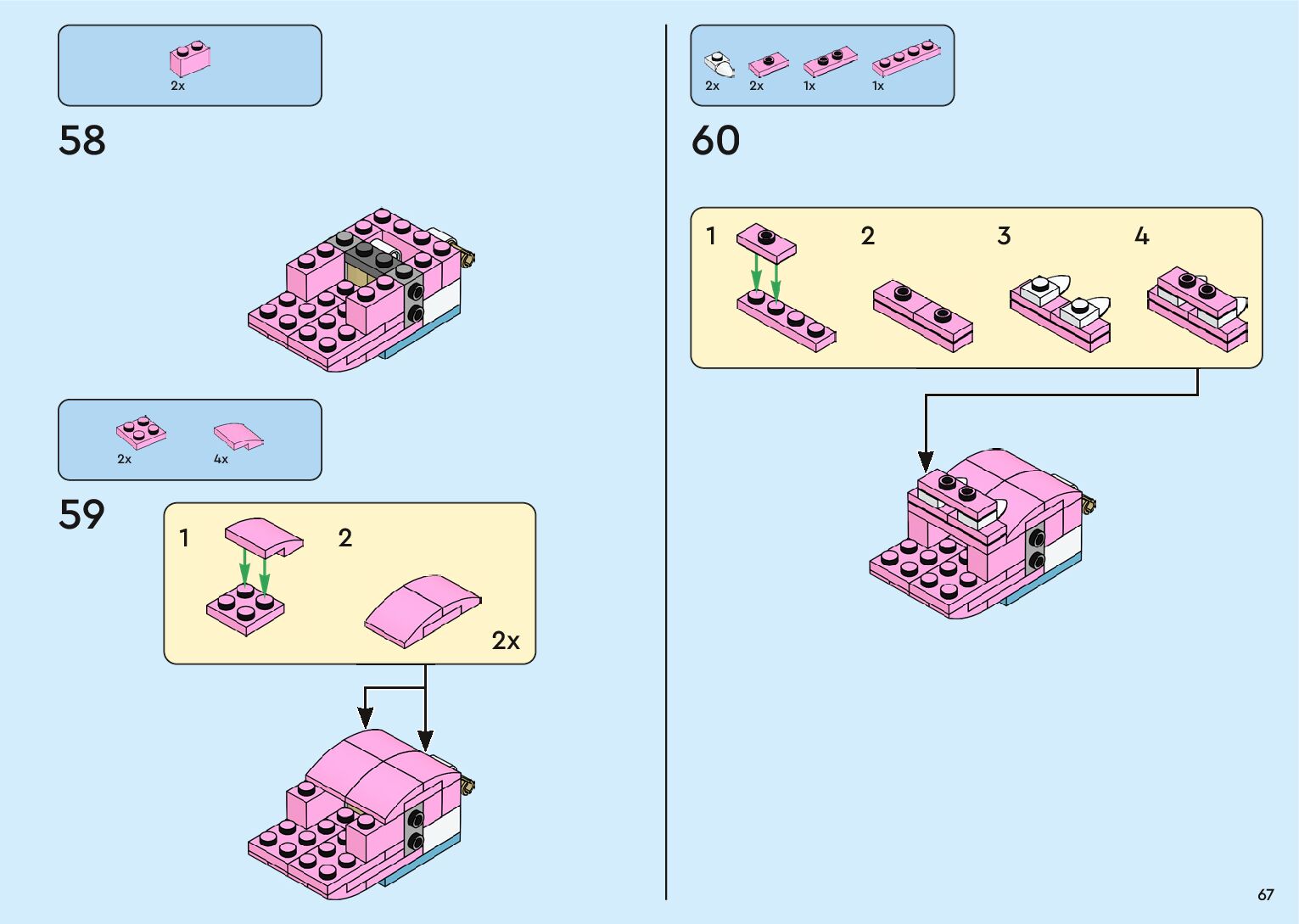 2x

58

2x
4x

59

1
2
2x

2x 2x 1x 1x

60

1
2
3
4

67