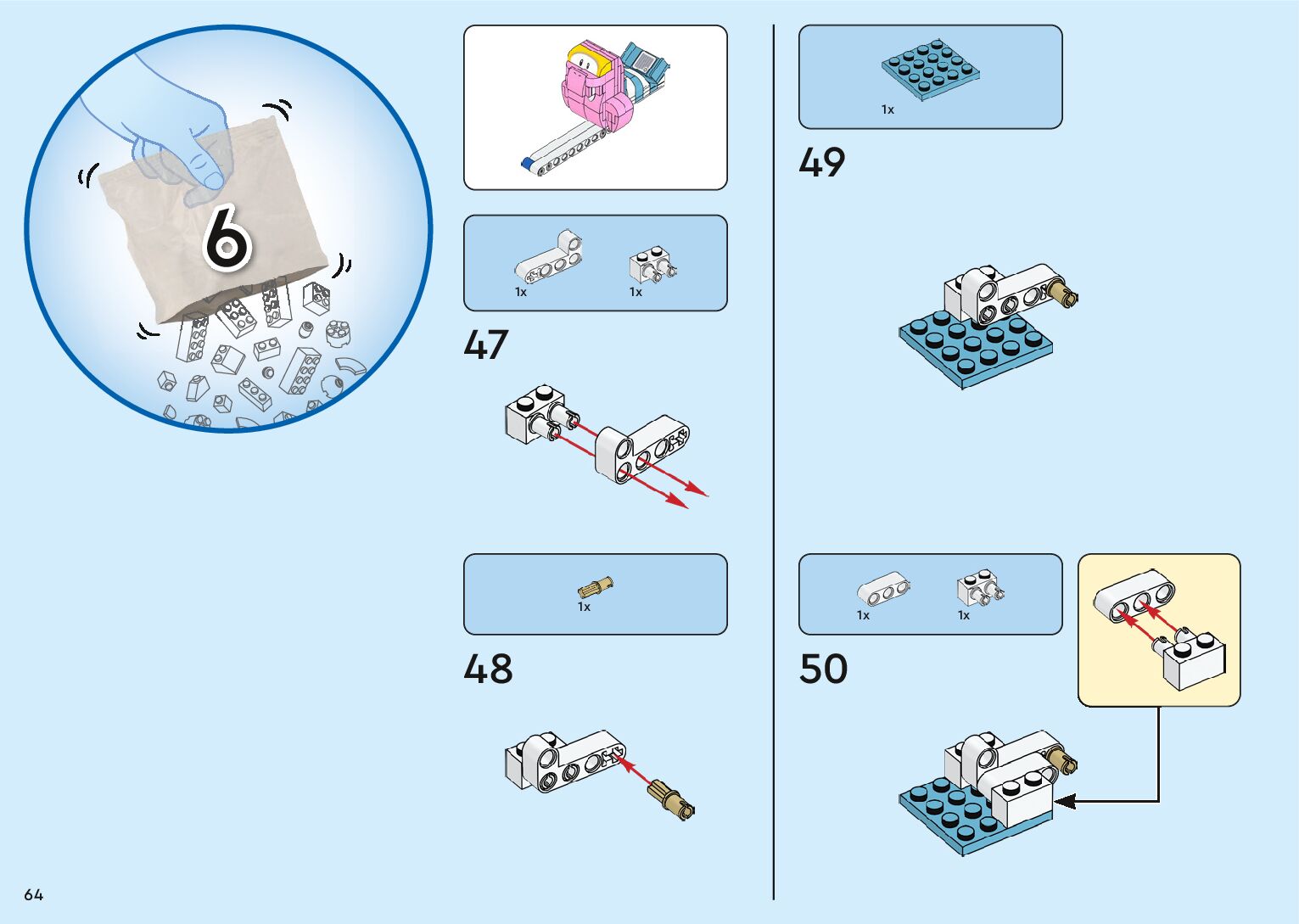 6

1x 1x

47

1x

48

1x

49

1x 1x

50

64