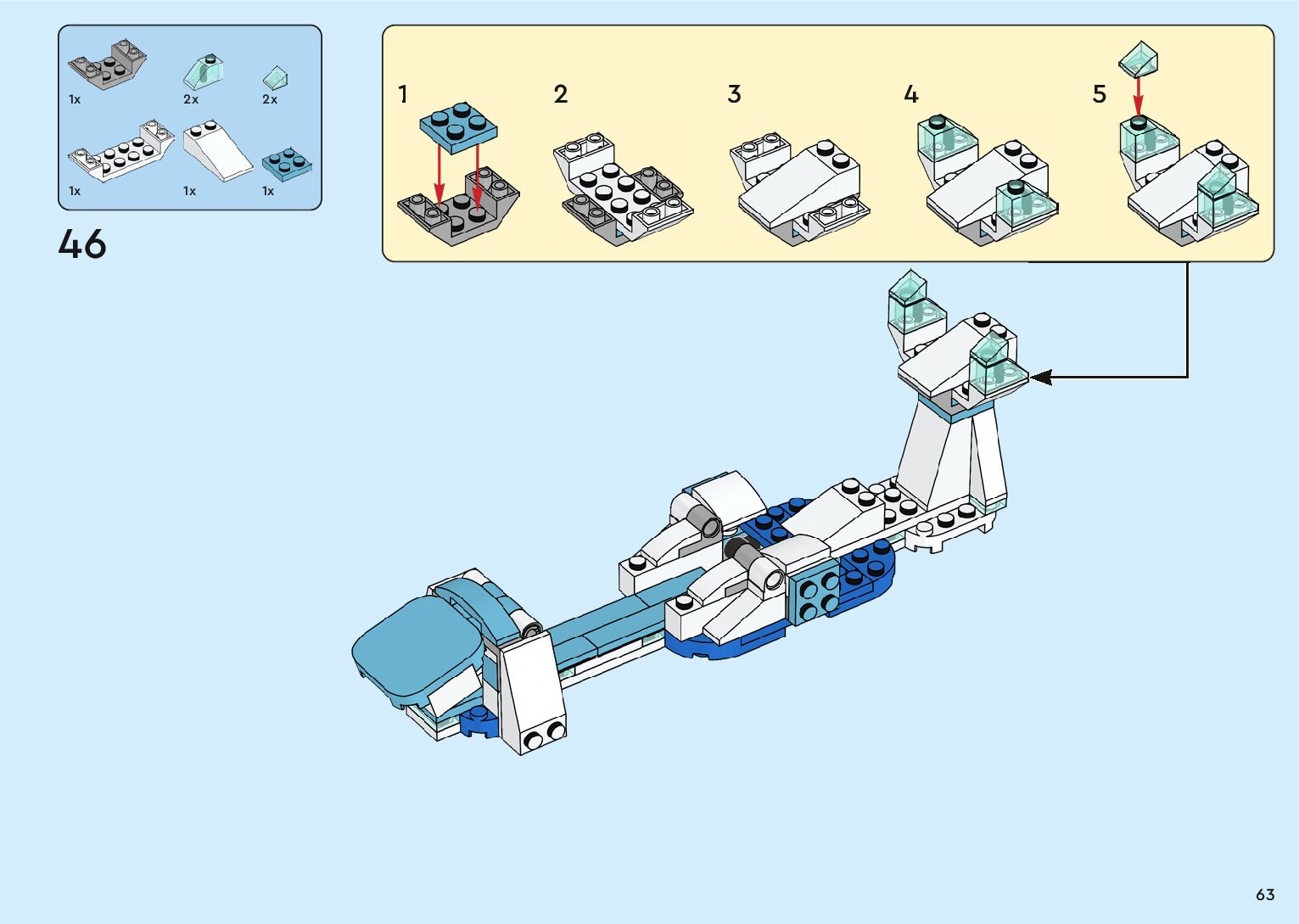 1x
2x
2x
1x
1x
1x

46

1
2
3
4
5

63