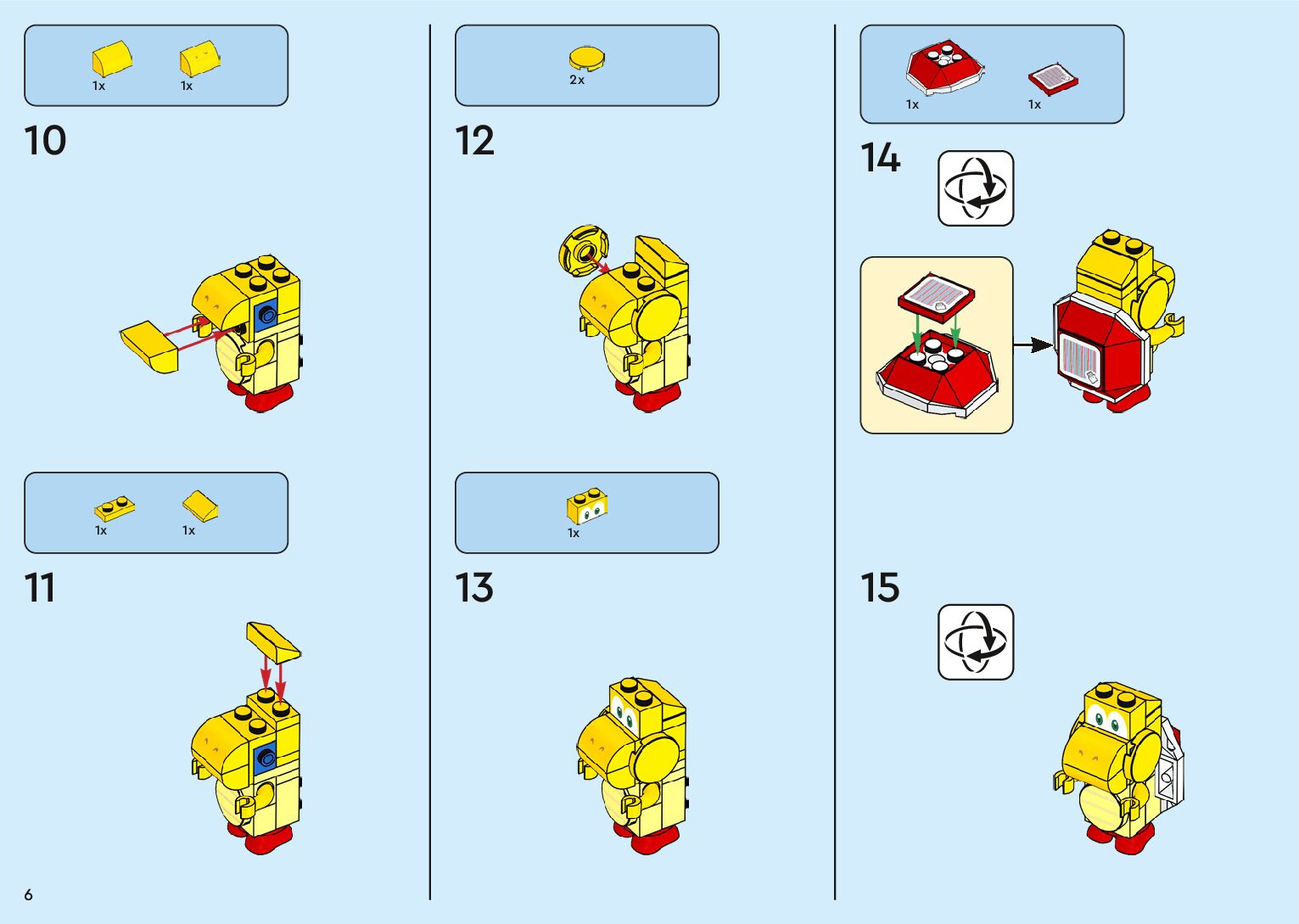 1x 1x

10

1x 1x

11

2x

12

1x

13

1x 1x

14

15

6