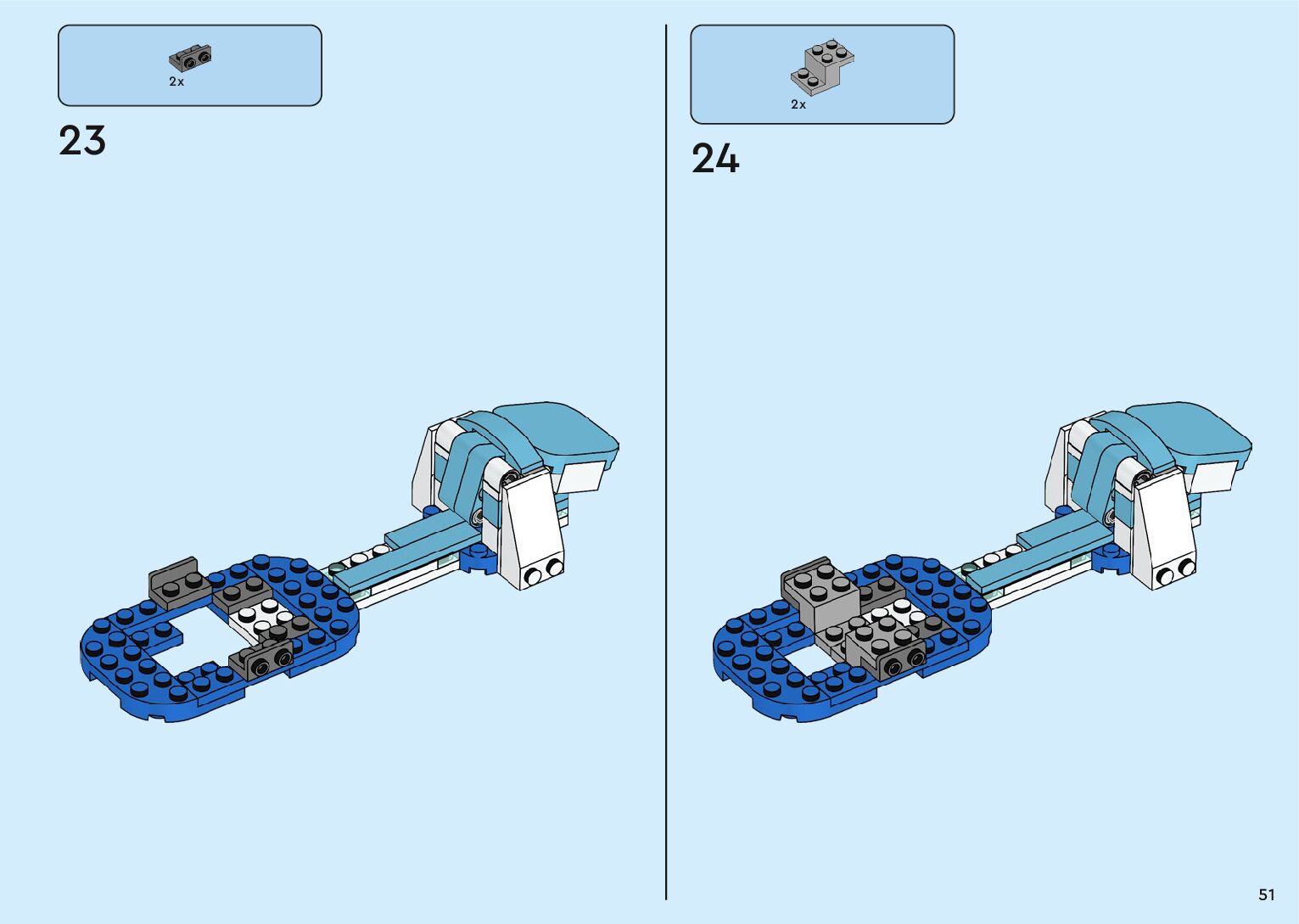 2x

23

2x

24

51