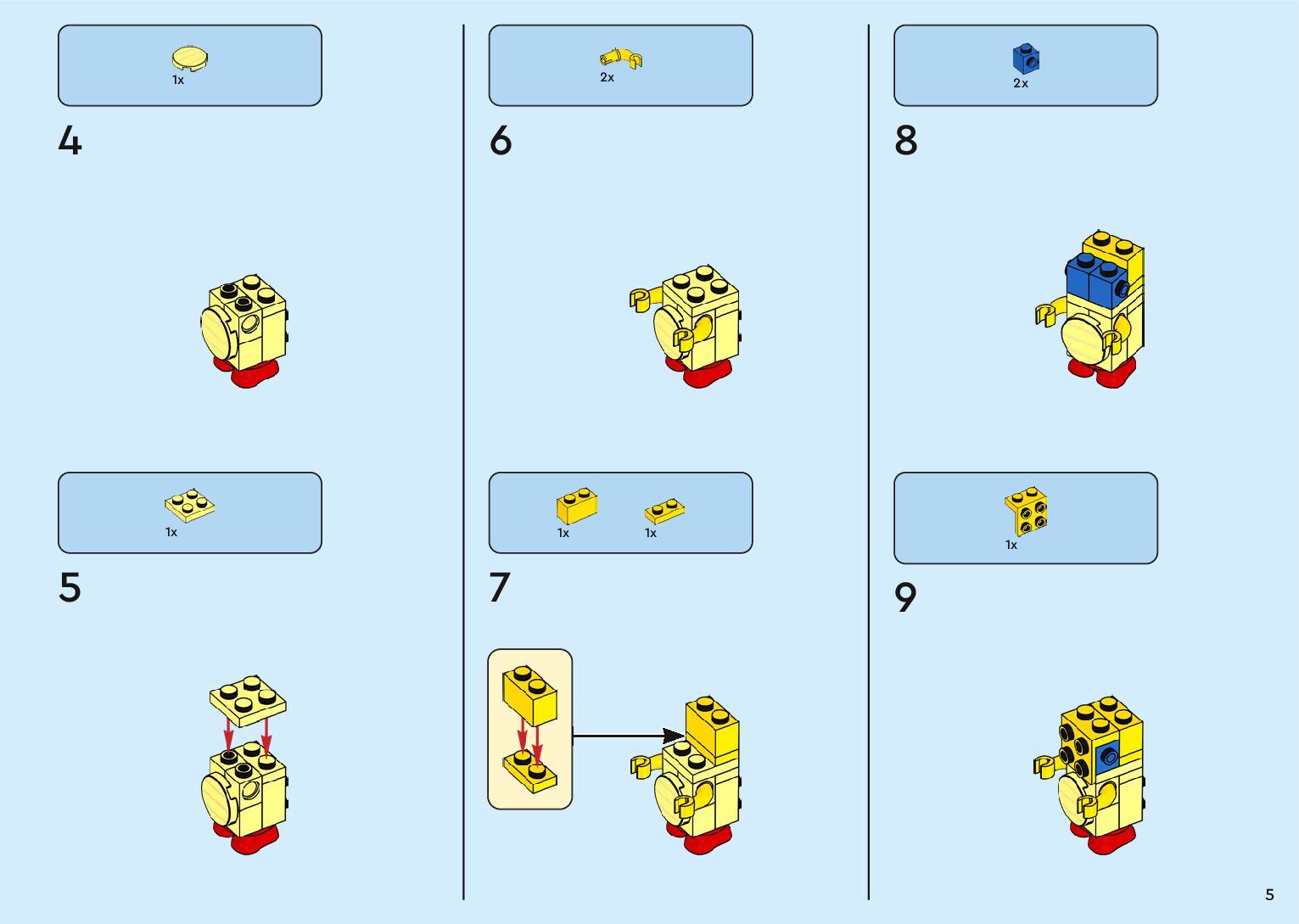 1x

4

1x

5

2x

6

1x 1x

7

2x

8

1x

9

5