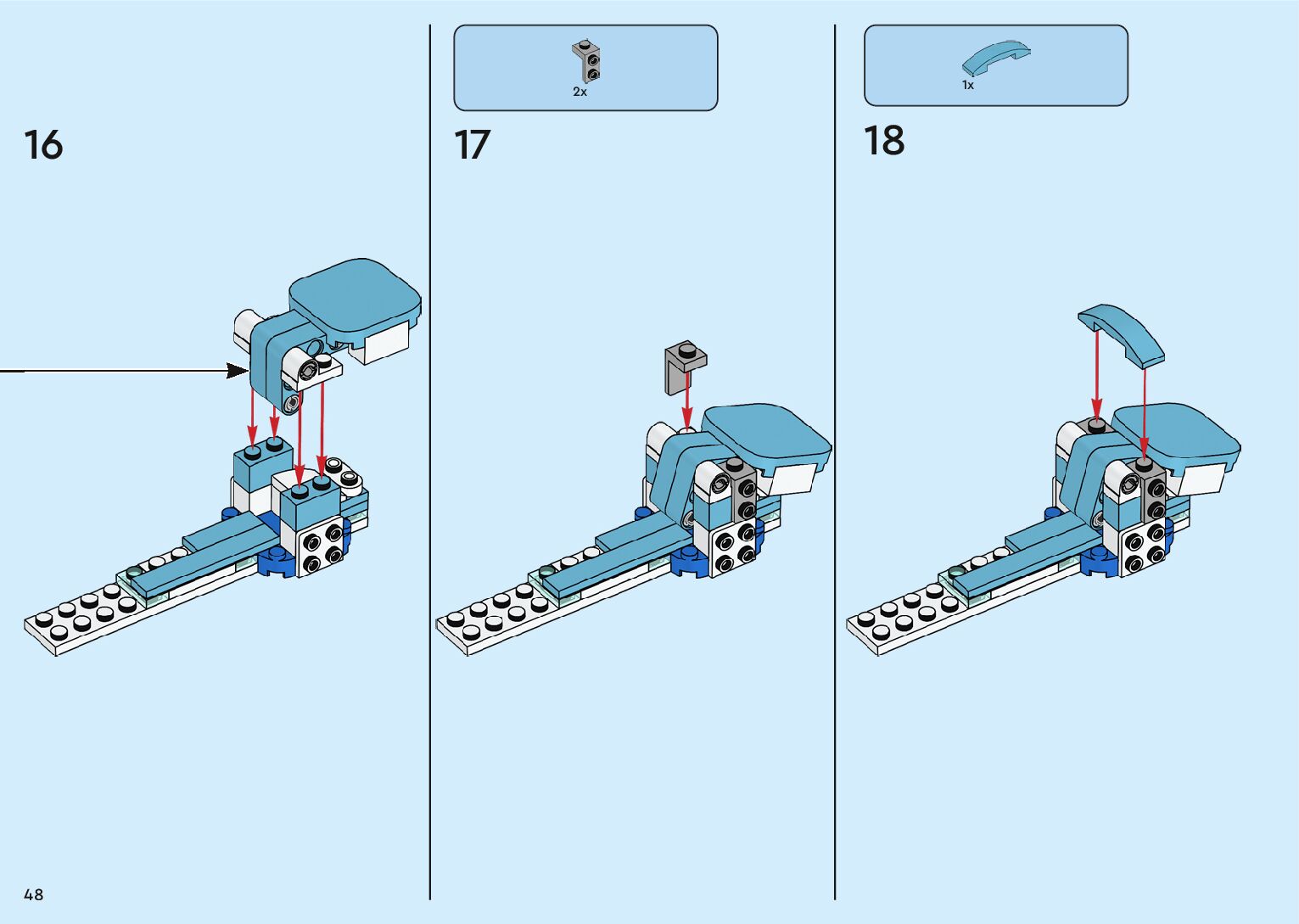 16

2x

17

1x

18

48