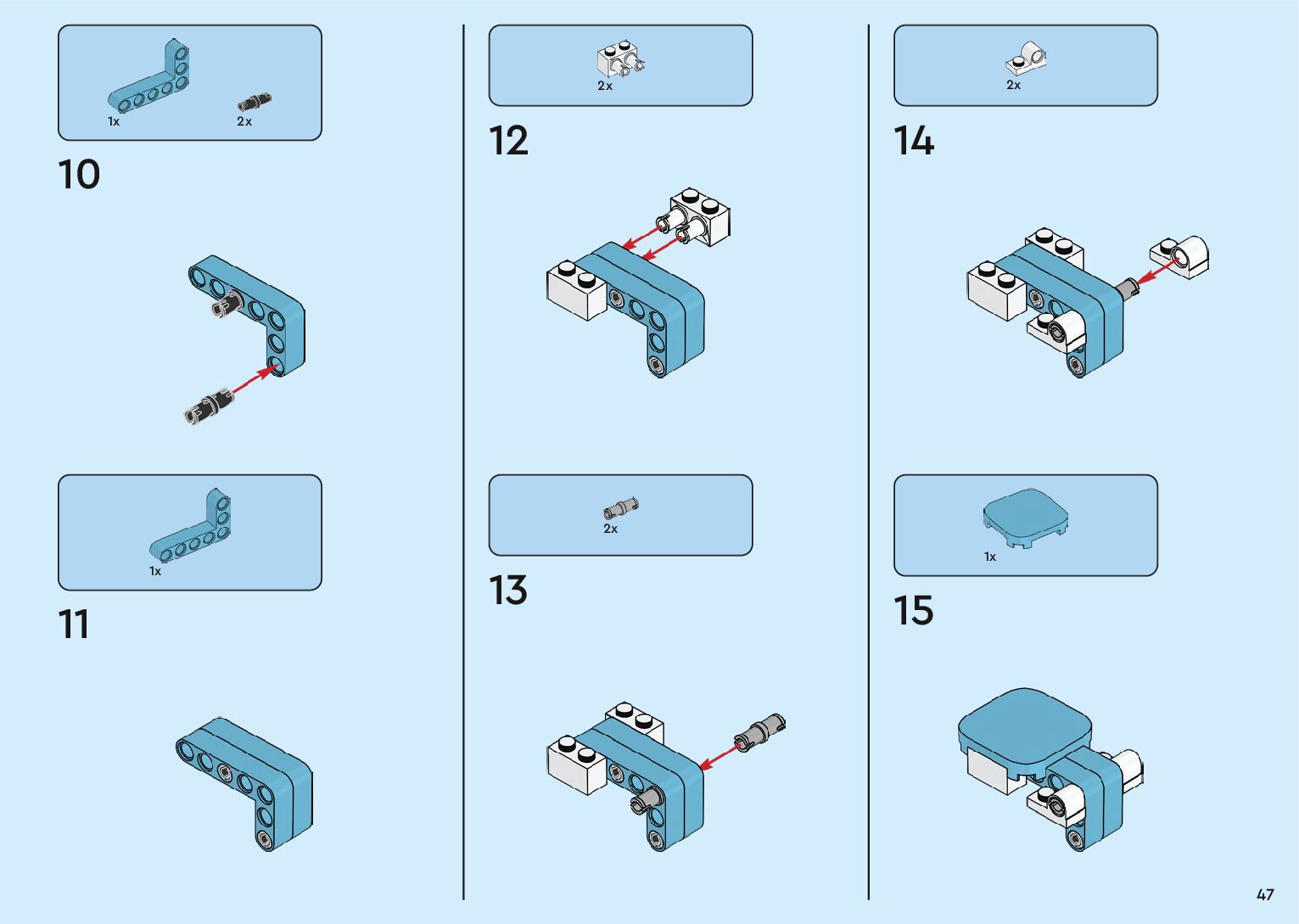 1x 2x

10

1x

11

2x

12

2x

13

2x

14

1x

15

47