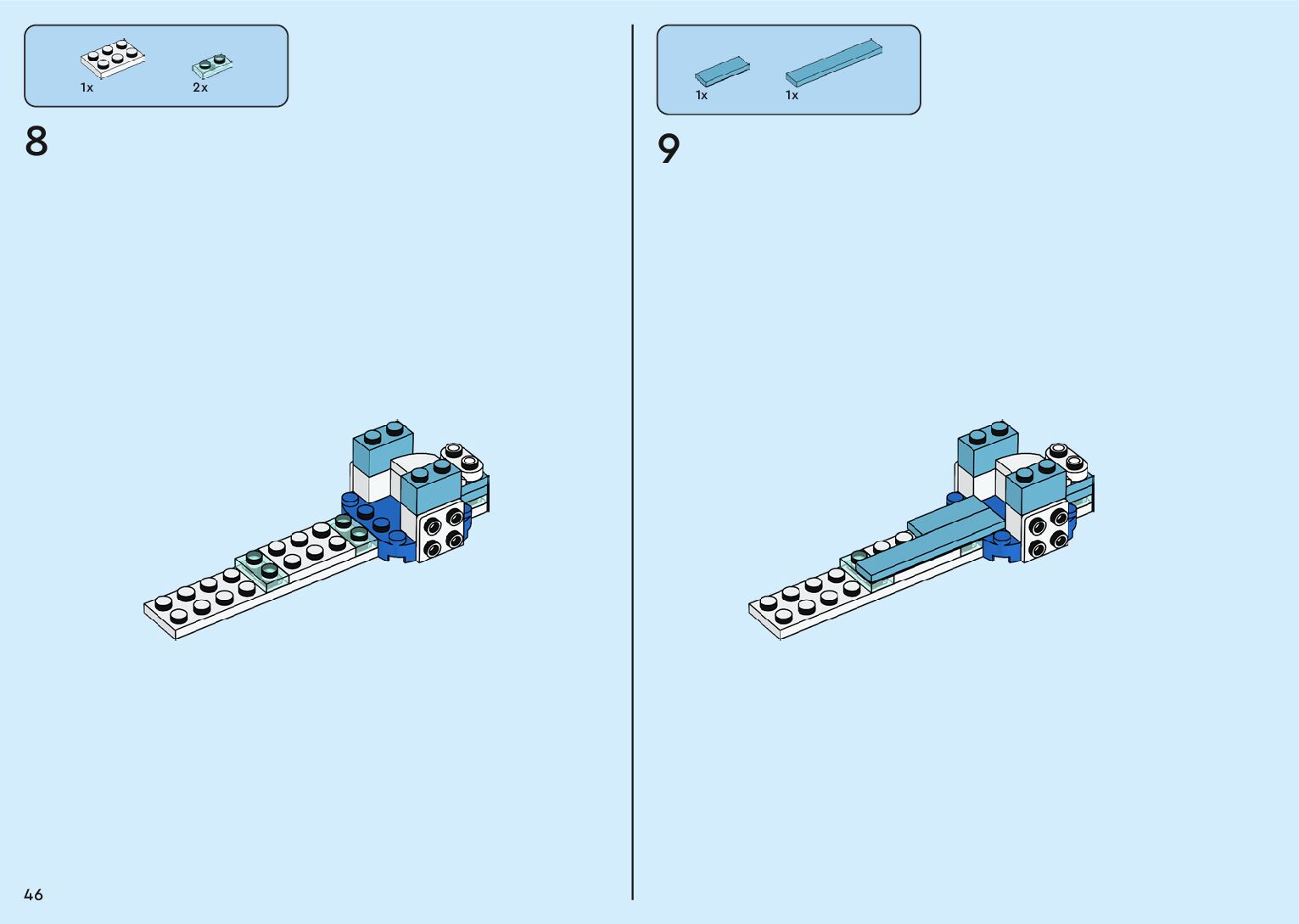 1x
2x

8

1x
1x

9

46