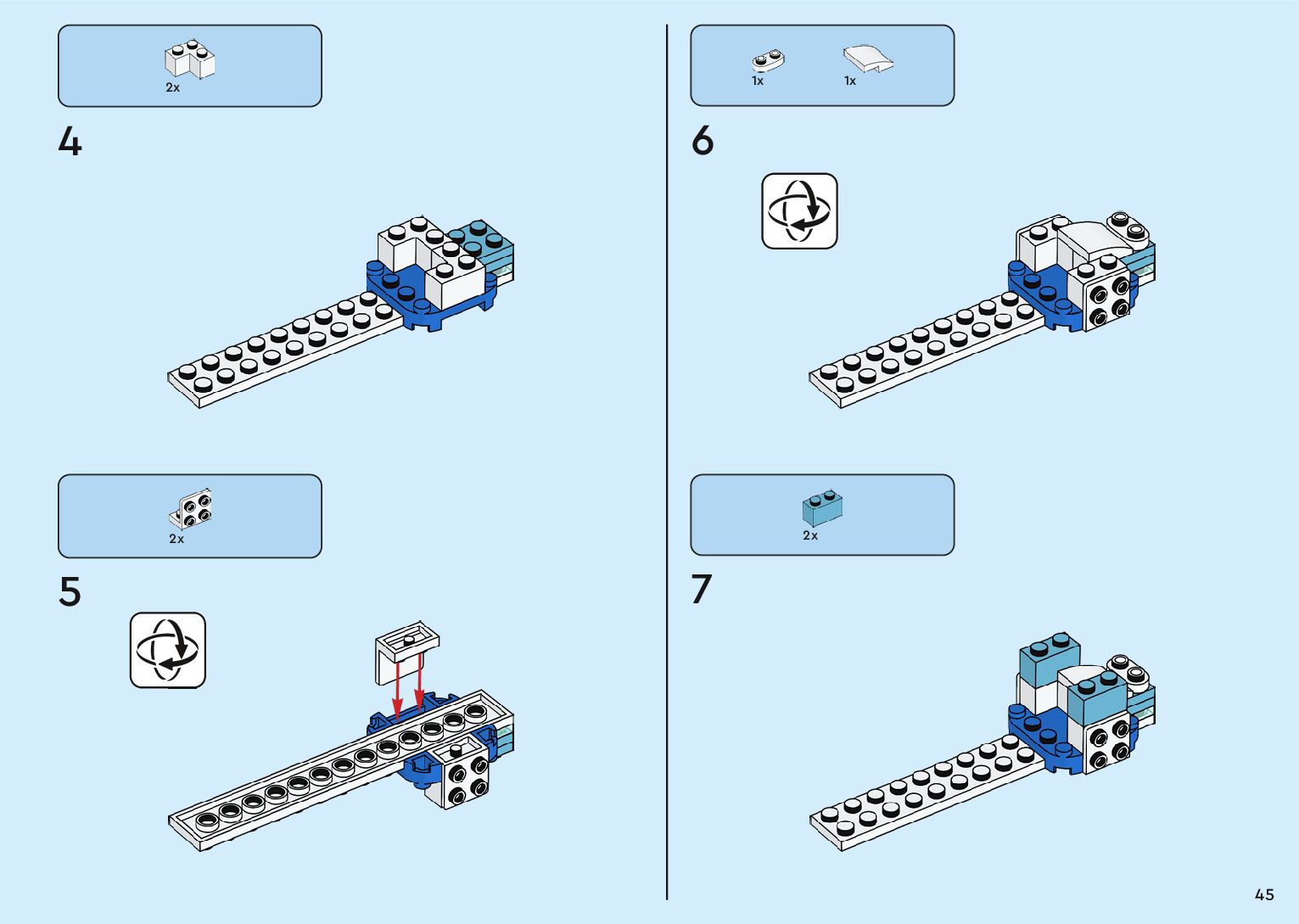 2x

4

2x

5

1x 1x

6

2x

7

45