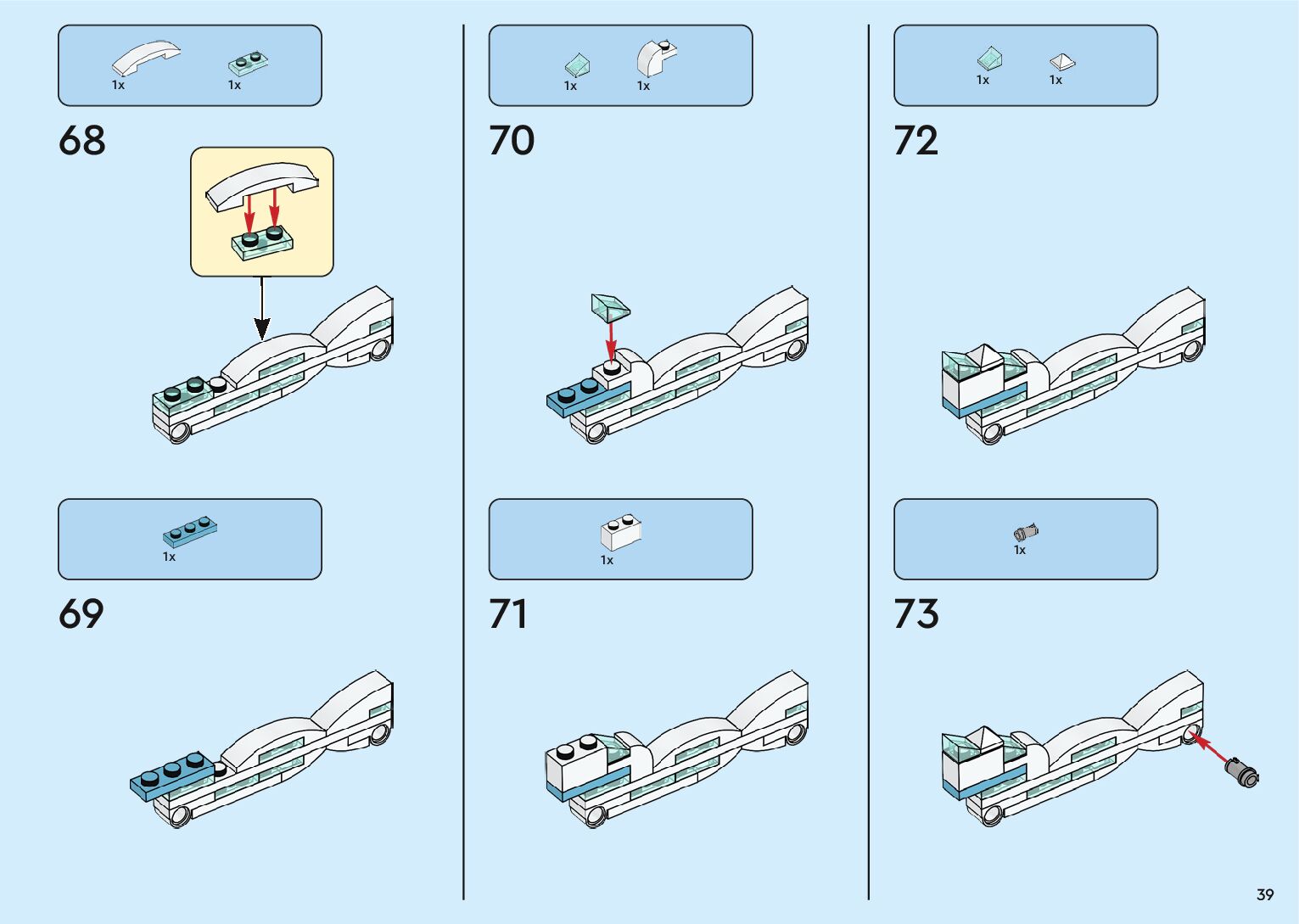 1x 1x

68

1x

69

1x 1x

70

1x

71

1x 1x

72

1x

73

39