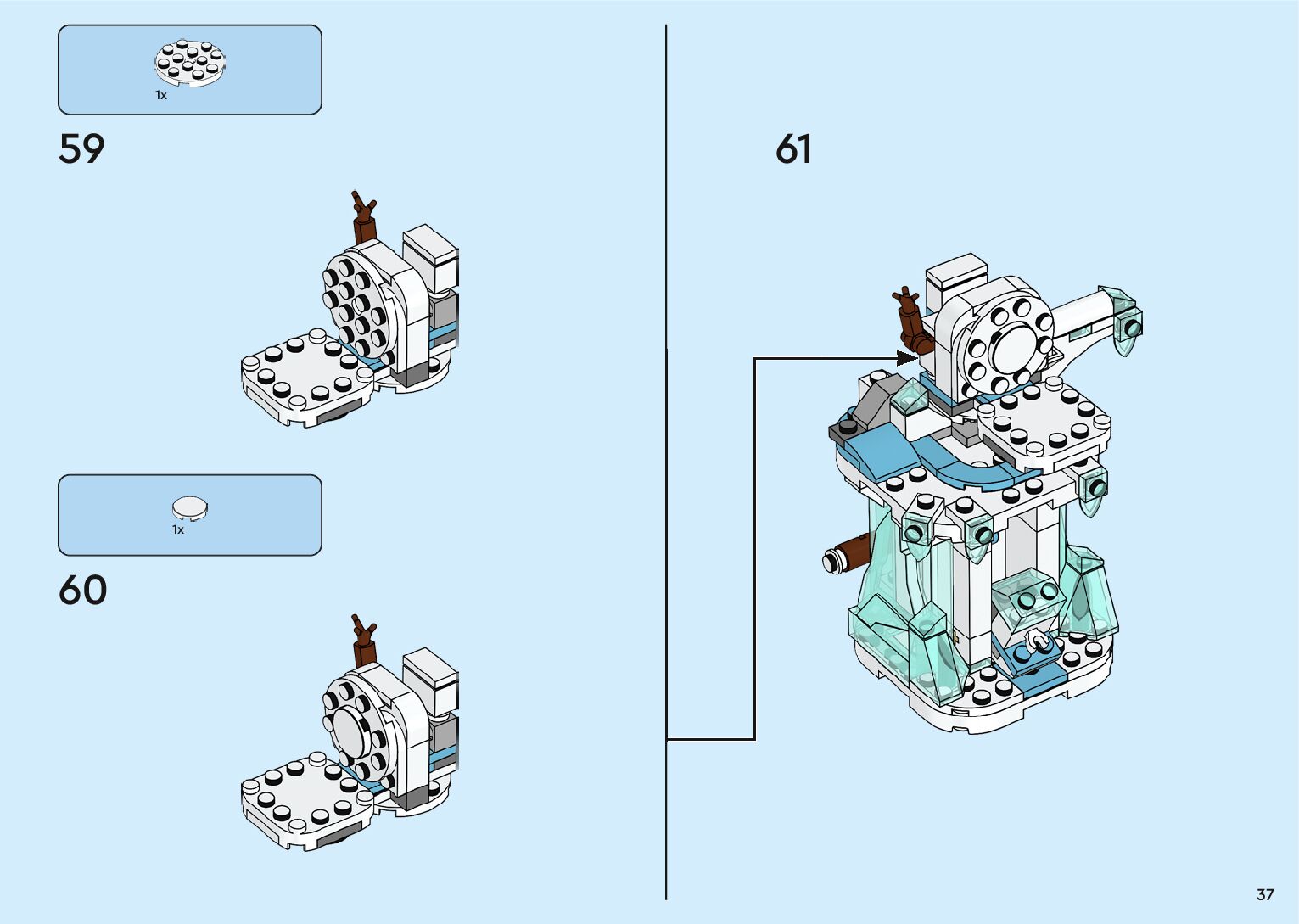 1x

59

1x

60

61

37