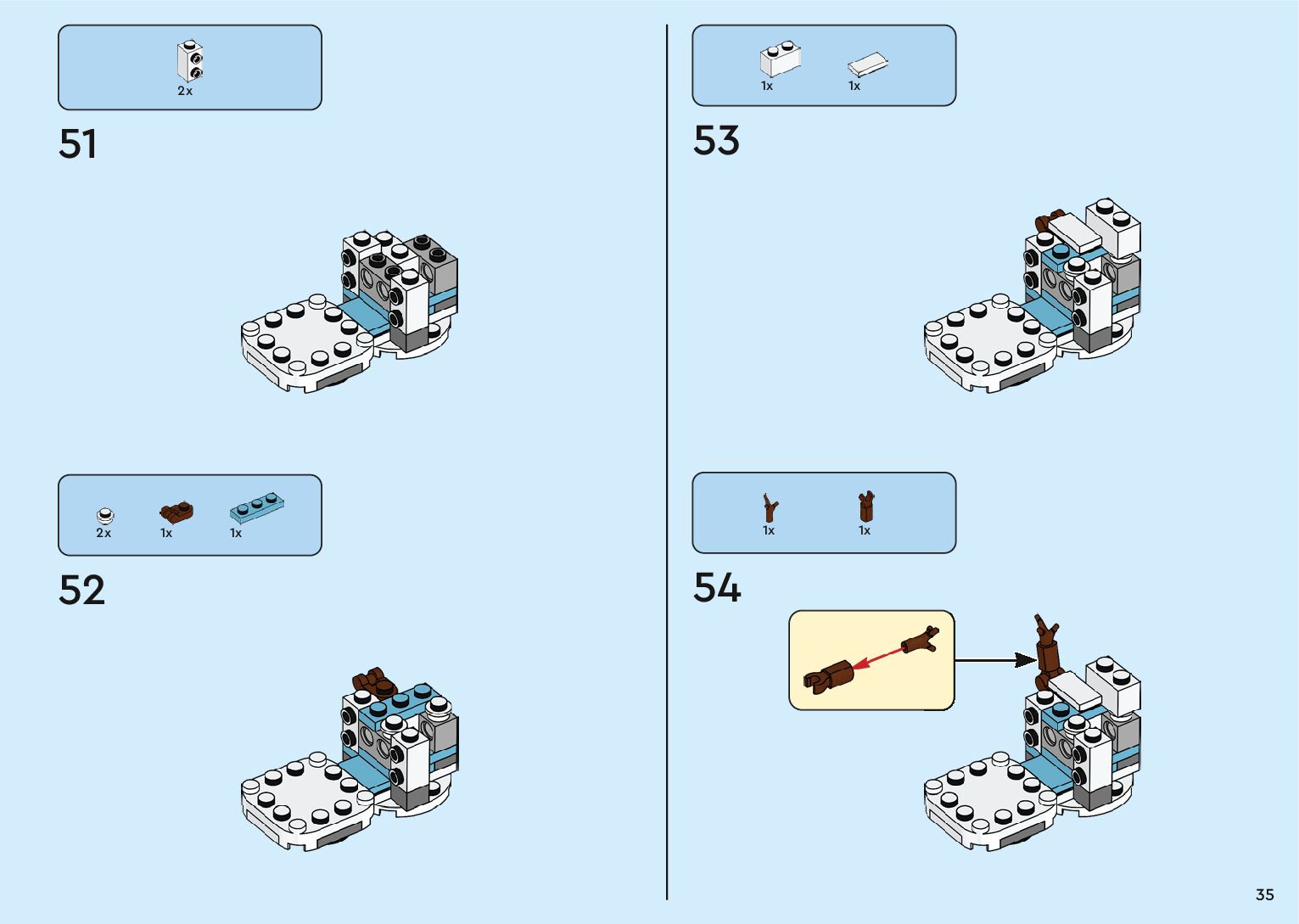 2x

51

2x 1x 1x

52

1x 1x

53

1x 1x

54

35