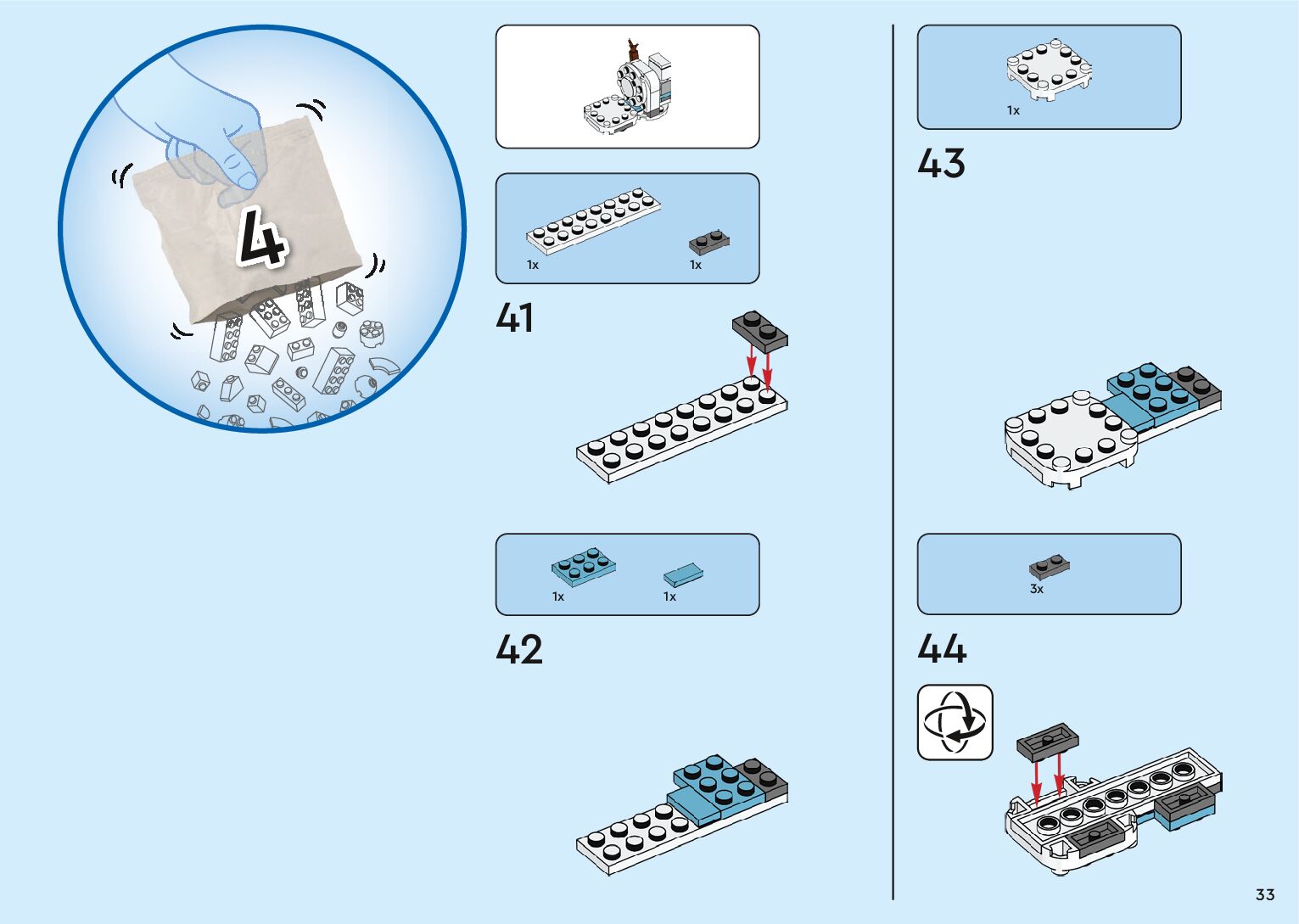 4

1x 1x

41

1x 1x

42

1x

43

3x

44

33