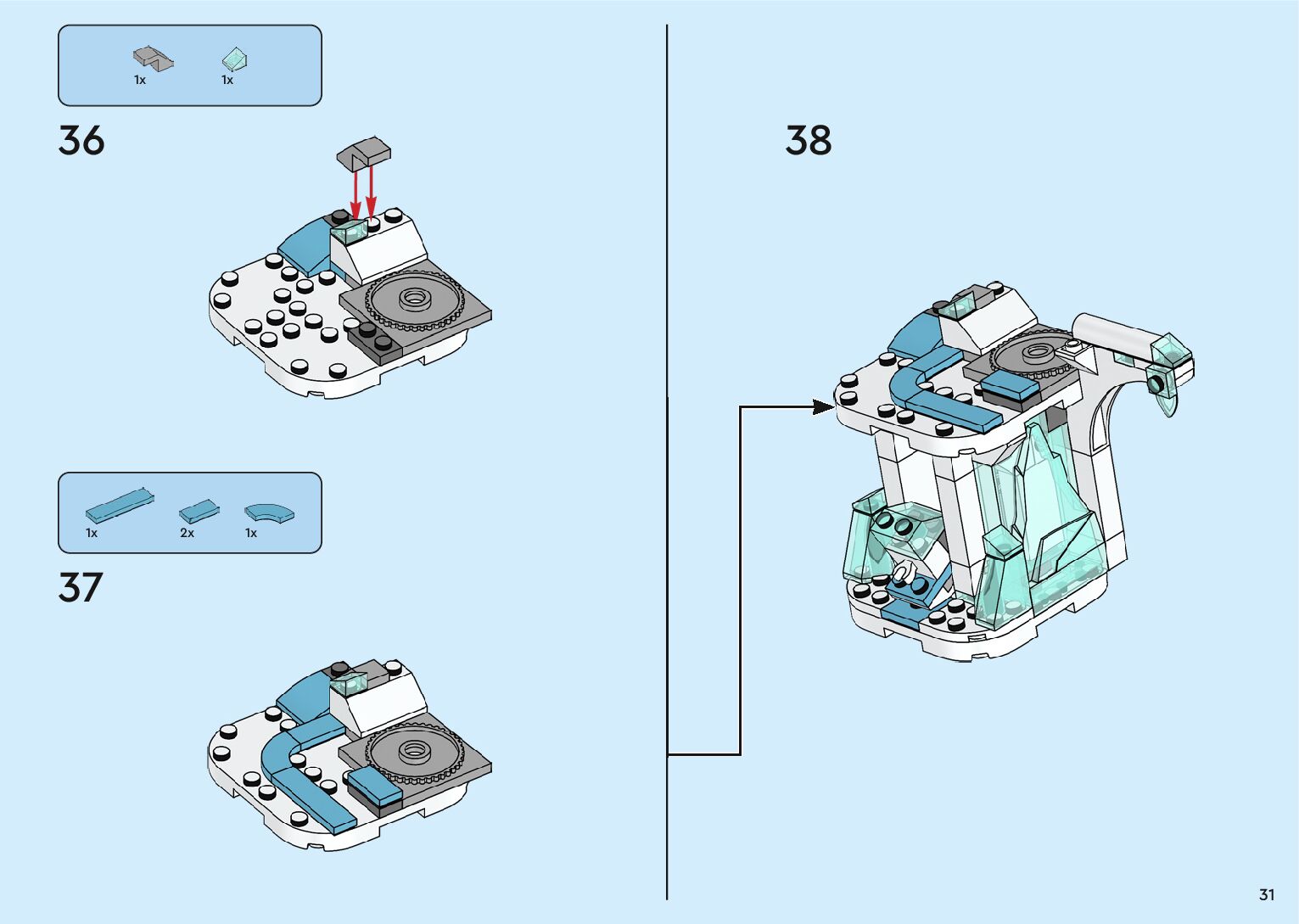 1x 1x

36

1x 2x 1x

37

38

31