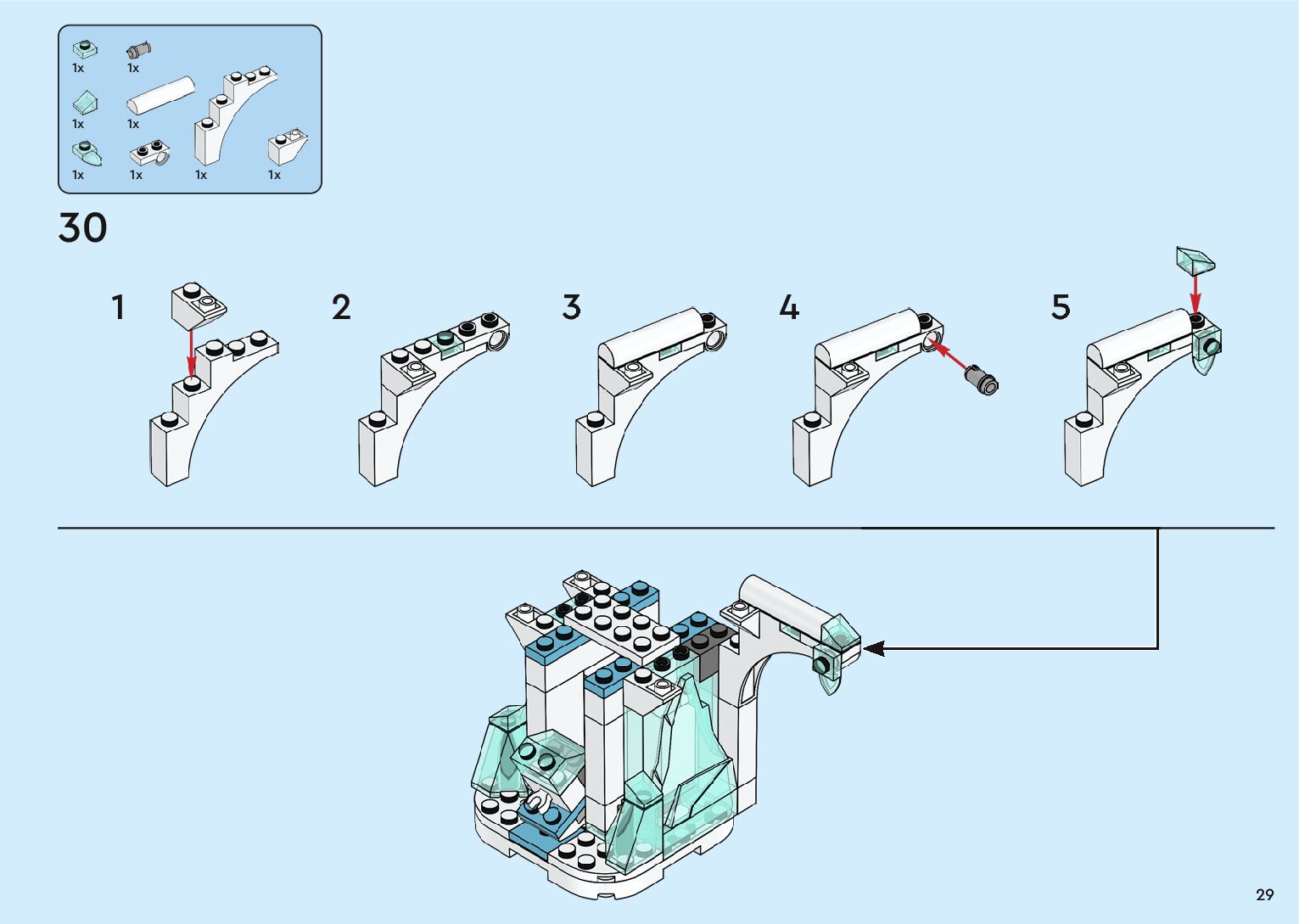 1x 1x
1x 1x
1x 1x 1x 1x

30

1
2
3
4
5

29